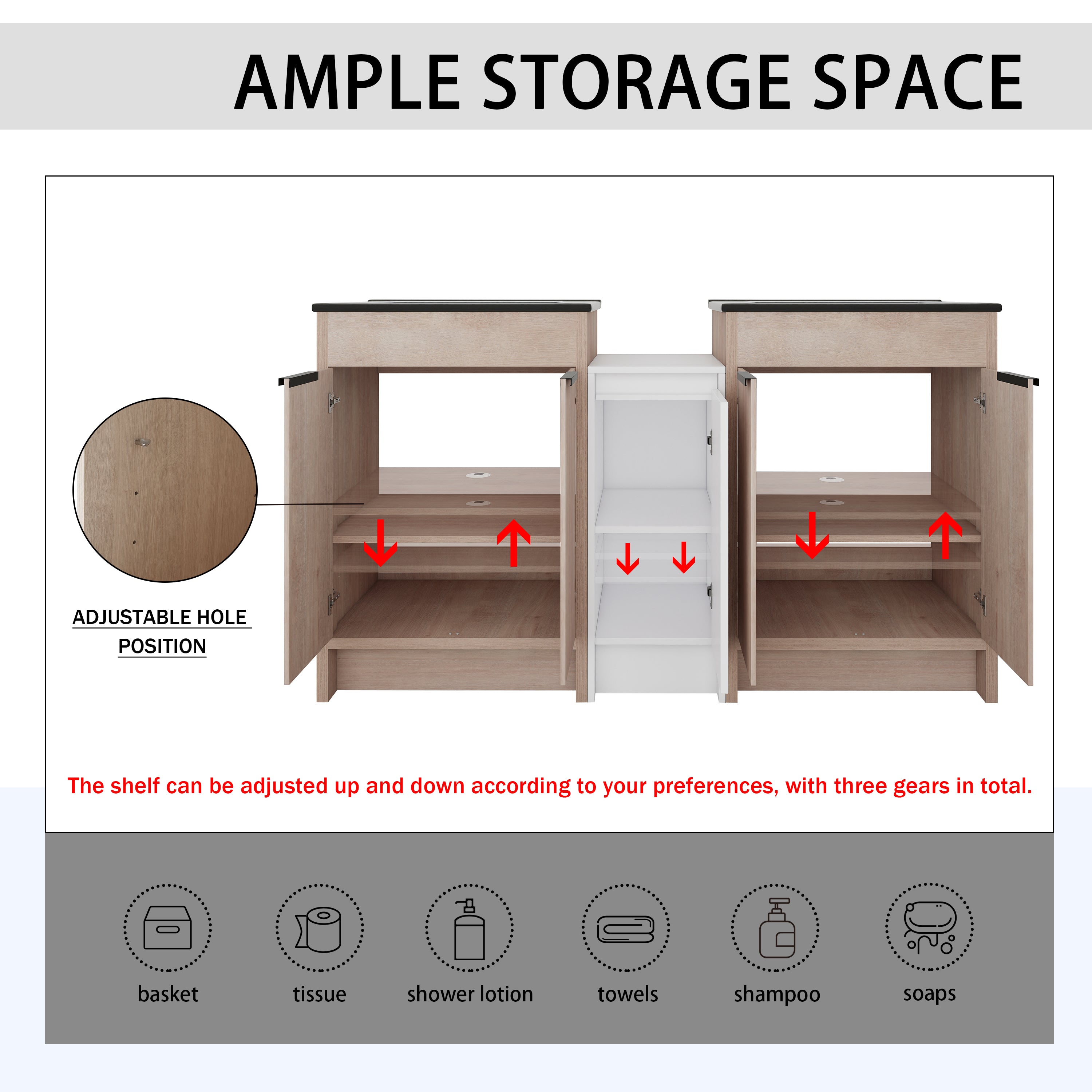 AMPLE STORAGE SPACE

ADJUSTABLE HOLE POSITION

The shelf can be adjusted up and down according to your preferences, with three gears in total.

basket

tissue

shower lotion

towels

shampoo

soaps