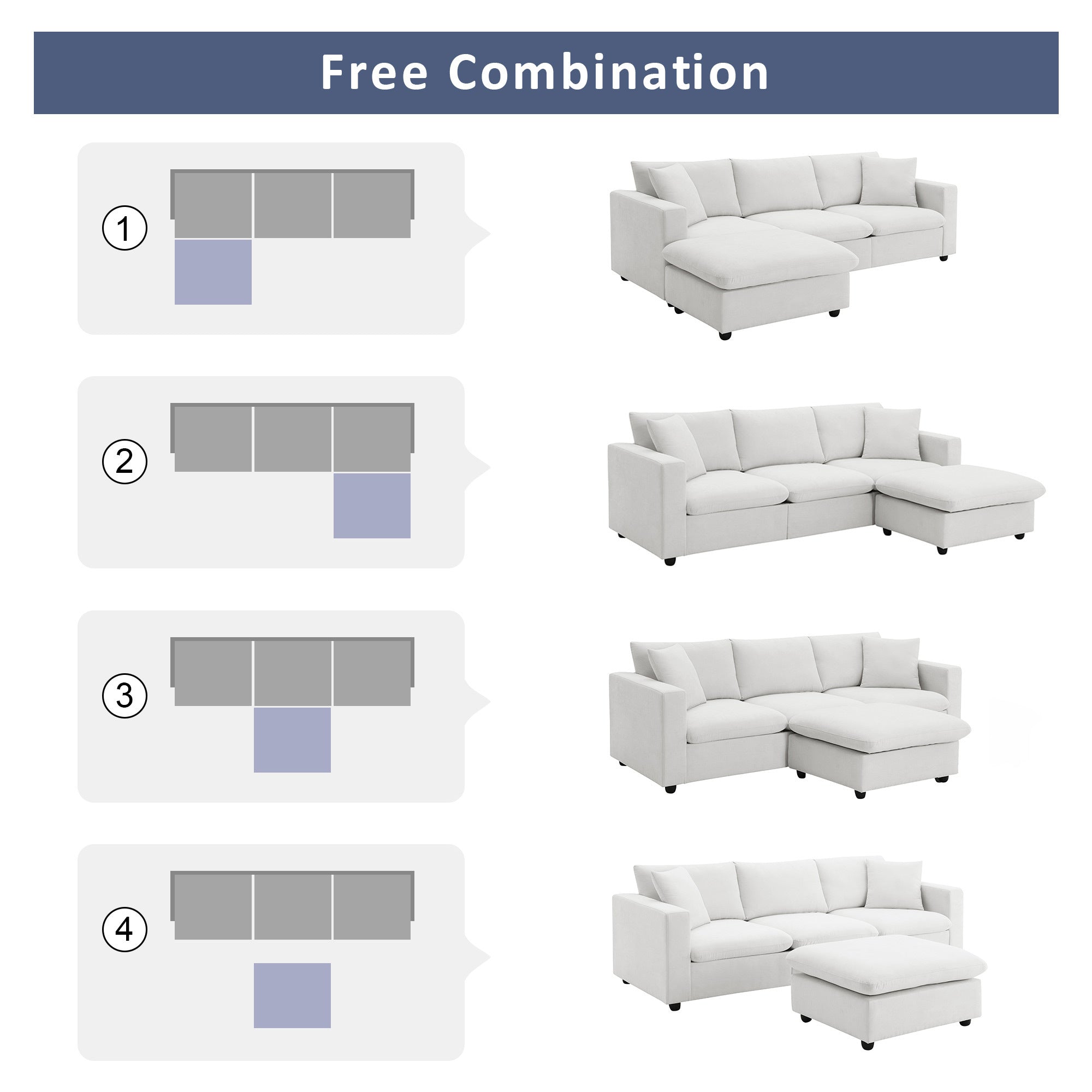 Free Combination

①

②

③

④