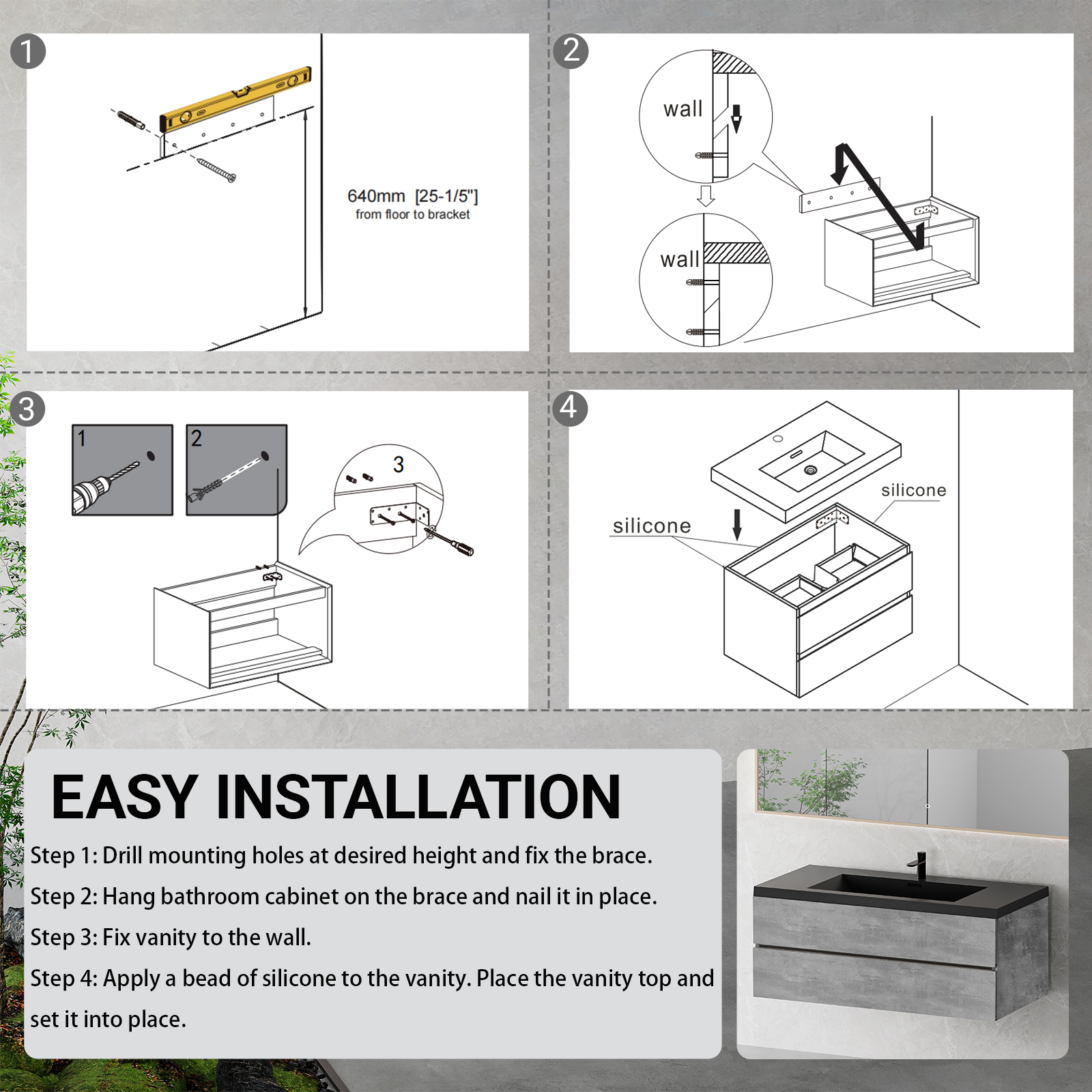 1

640mm [25-1/5"]
from floor to bracket

2

wall

wall

3

1

2

3

4

silicone

silicone

EASY INSTALLATION

Step 1: Drill mounting holes at desired height and fix the brace.

Step 2: Hang bathroom cabinet on the brace and nail it in place.

Step 3: Fix vanity to the wall.

Step 4: Apply a bead of silicone to the vanity. Place the vanity top and set it into place.