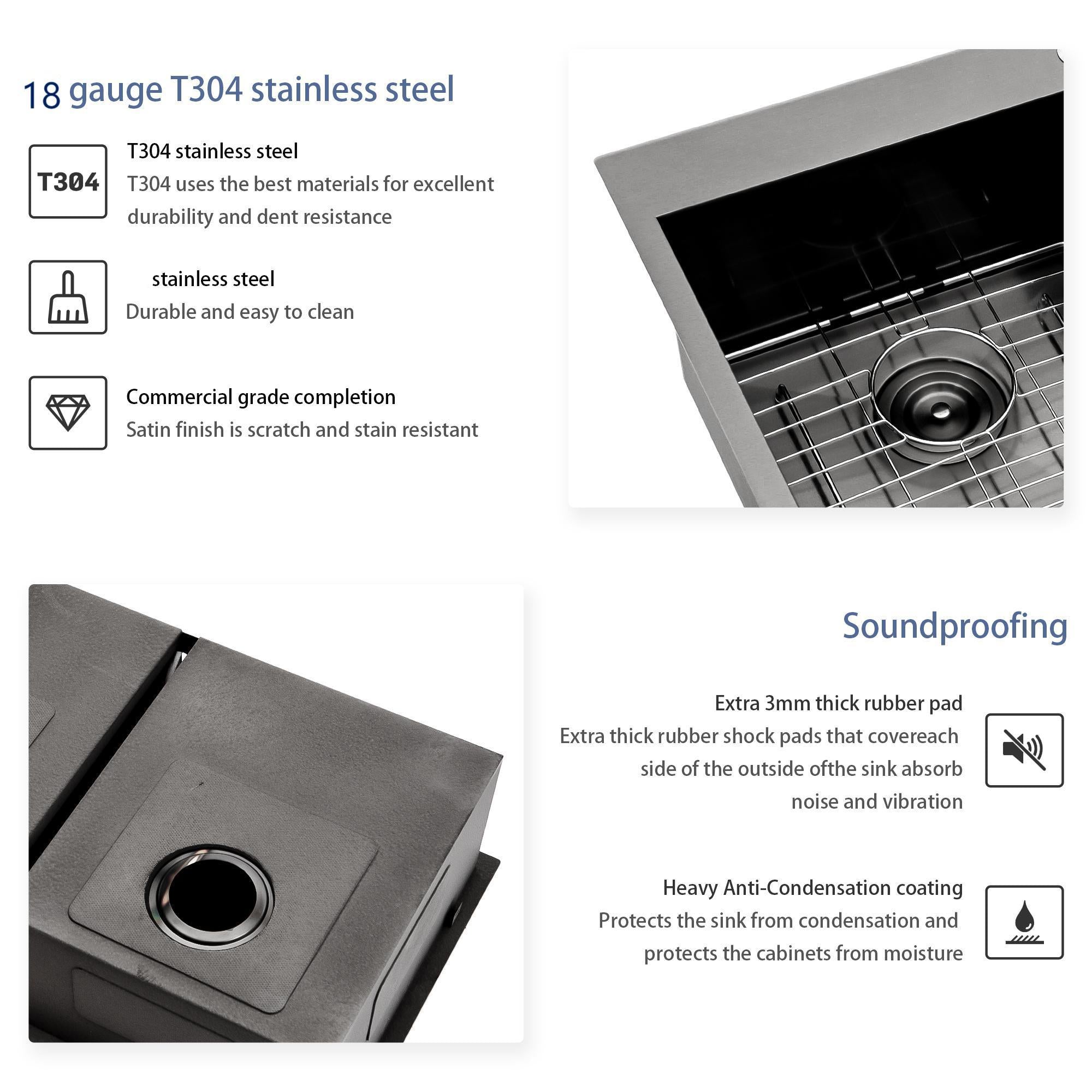 18 gauge T304 stainless steel

T304

T304 stainless steel
T304 uses the best materials for excellent durability and dent resistance

stainless steel
Durable and easy to clean

Commercial grade completion
Satin finish is scratch and stain resistant

Soundproofing

Extra 3mm thick rubber pad
Extra thick rubber shock pads that covereach side of the outside ofthe sink absorb noise and vibration

Heavy Anti-Condensation coating
Protects the sink from condensation and protects the cabinets from moisture