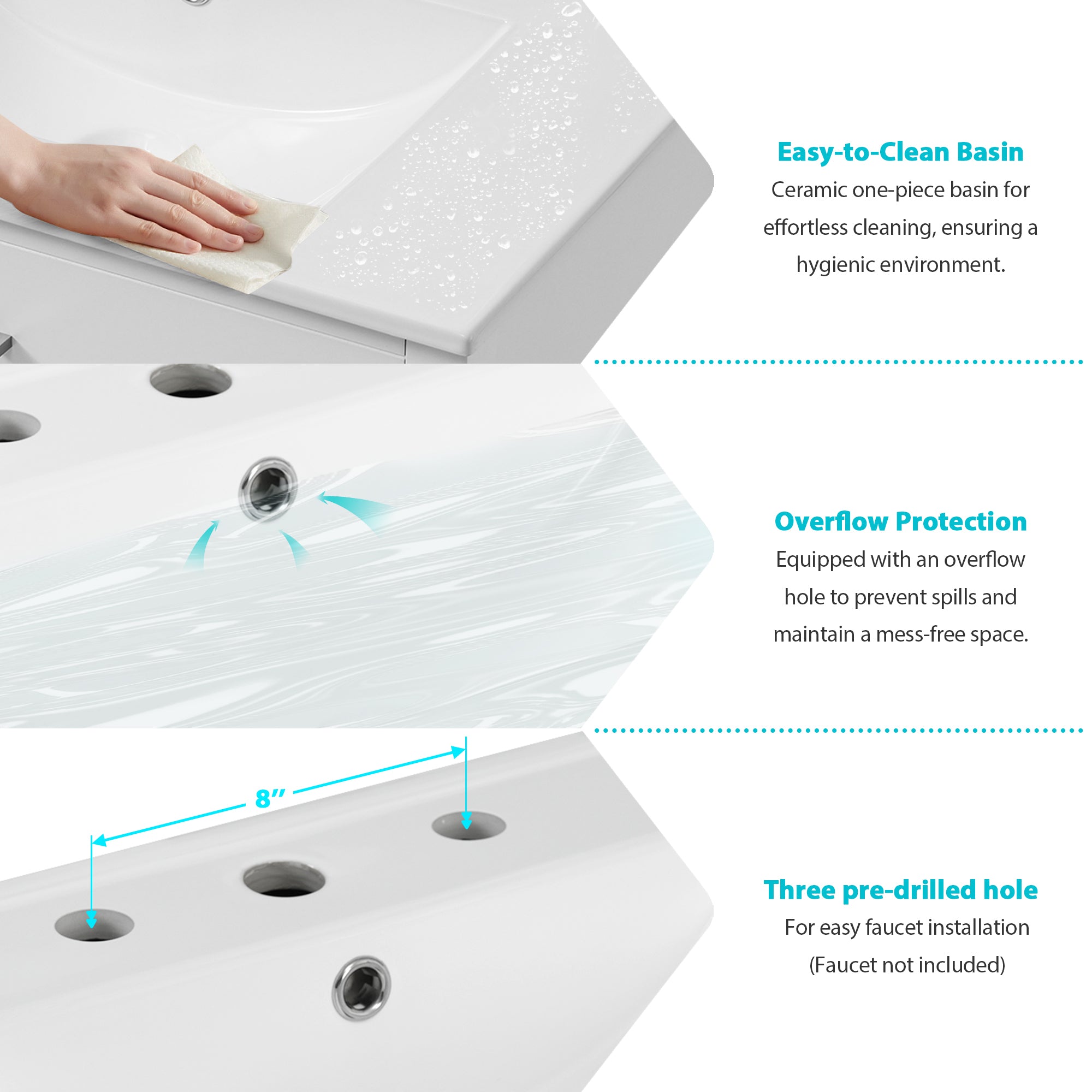 Easy-to-Clean Basin
Ceramic one-piece basin for effortless cleaning, ensuring a hygienic environment.

Overflow Protection
Equipped with an overflow hole to prevent spills and maintain a mess-free space.

8”

Three pre-drilled hole
For easy faucet installation
(Faucet not included)