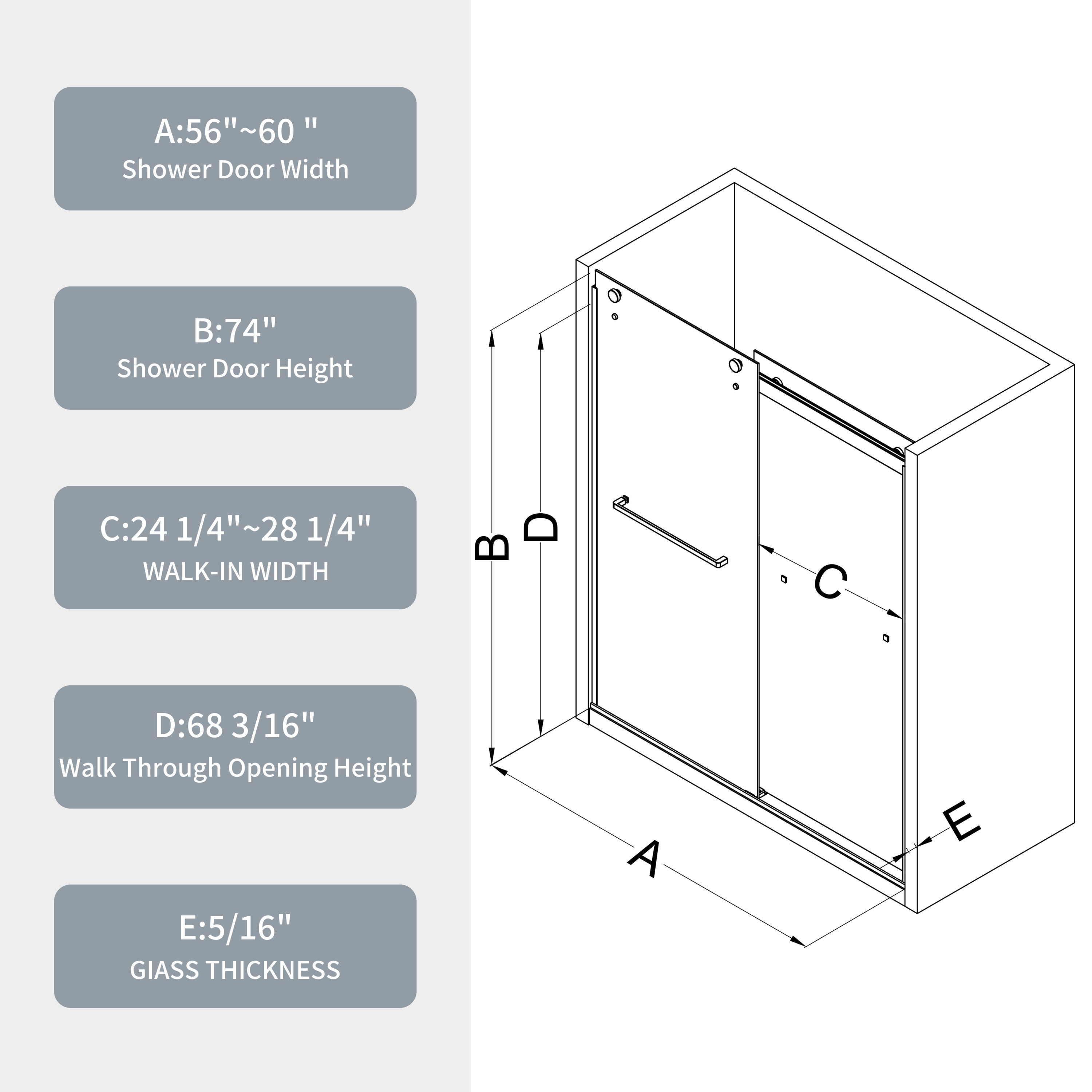 A:56"~60 "
Shower Door Width

B:74"
Shower Door Height

C:24 1/4"~28 1/4"
WALK-IN WIDTH

D:68 3/16"
Walk Through Opening Height

E:5/16"
GIASS THICKNESS

B

D

C

A

E