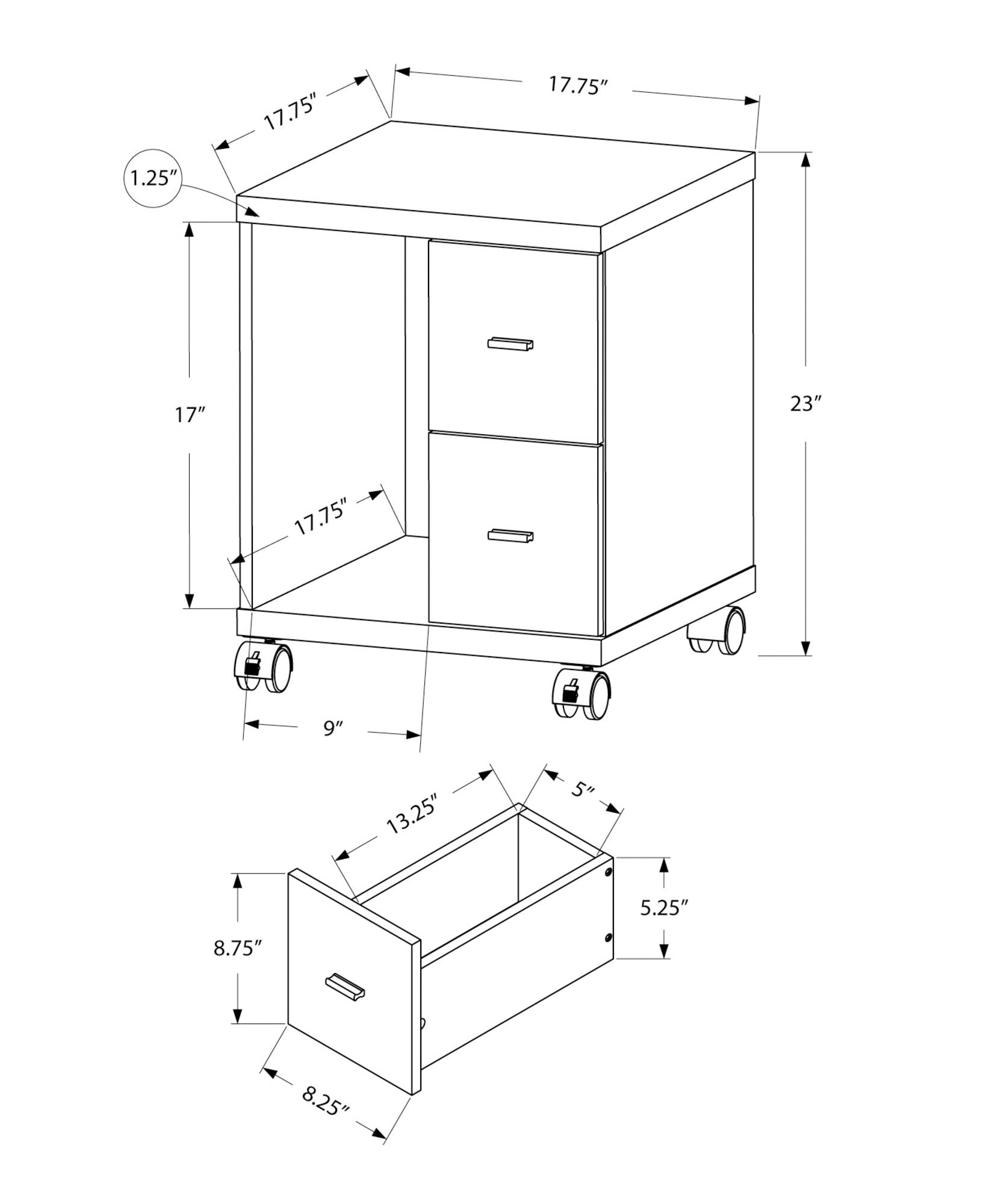 17.75″
17.75″
1.25″
17″
23″
17.75″
9″
13.25″
5″
5.25″
8.75″
8.25″