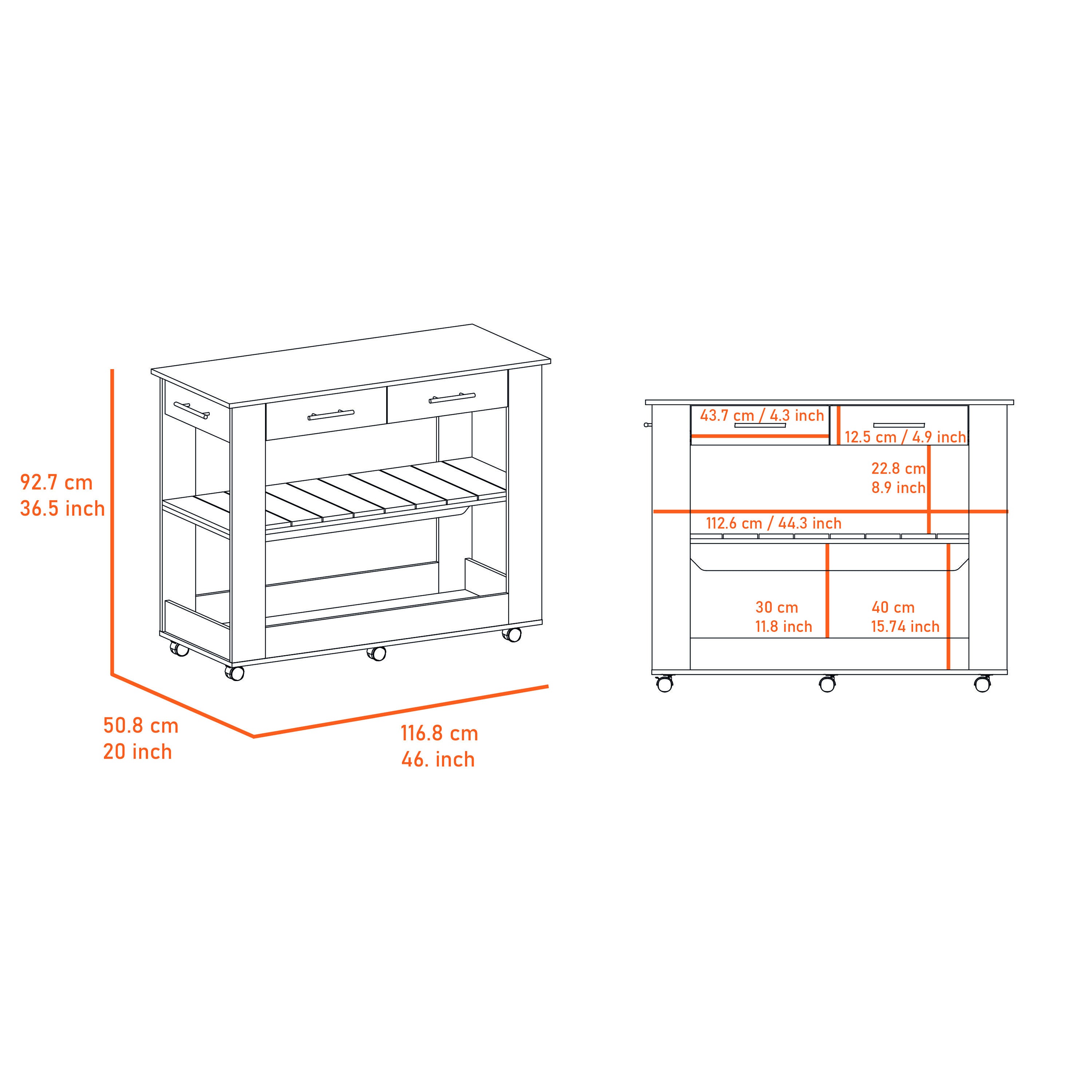 92.7 cm
36.5 inch

50.8 cm
20 inch

116.8 cm
46. inch

43.7 cm / 4.3 inch

12.5 cm / 4.9 inch

22.8 cm
8.9 inch

112.6 cm / 44.3 inch

30 cm
11.8 inch

40 cm
15.74 inch