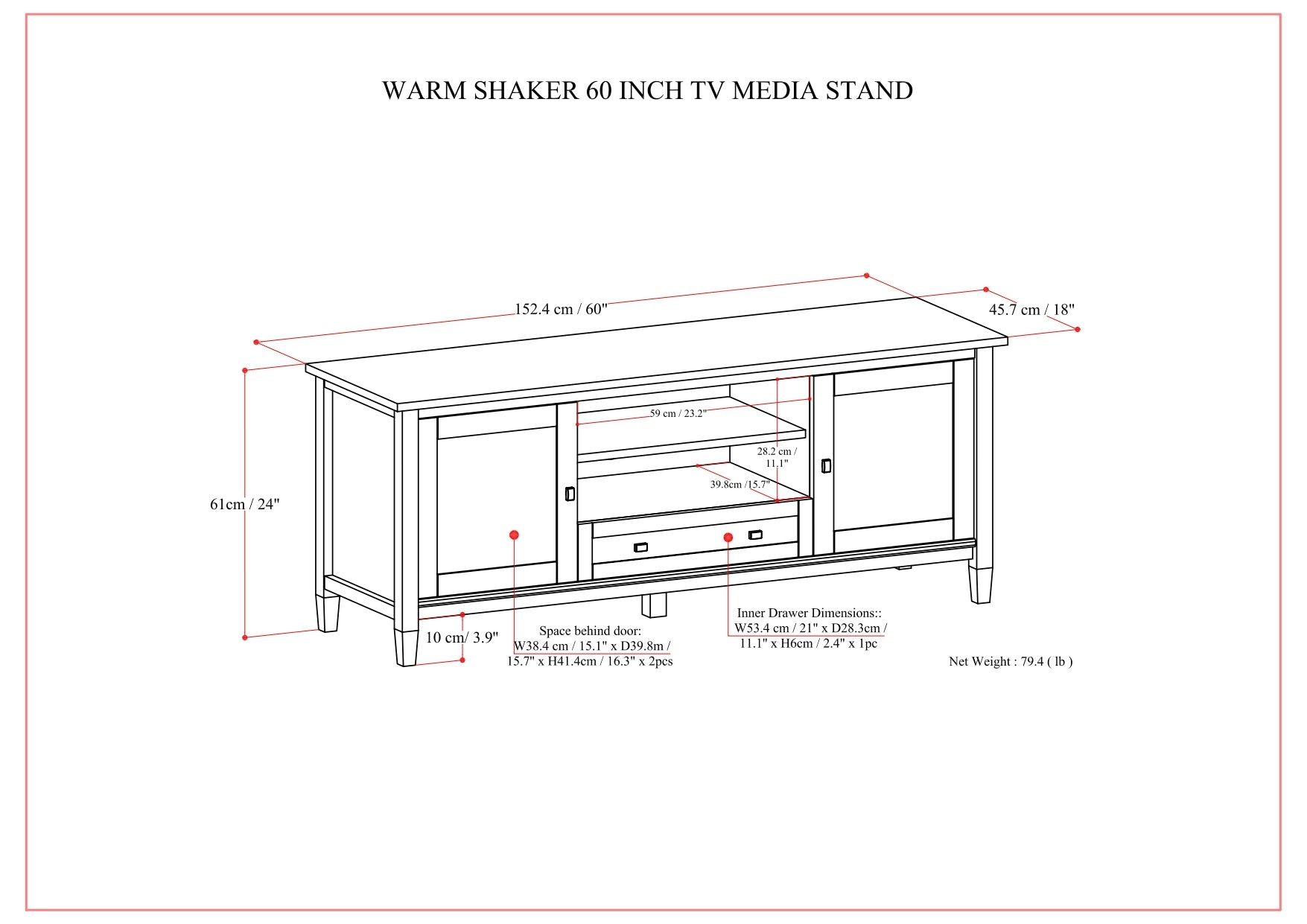 WARM SHAKER 60 INCH TV MEDIA STAND

152.4 cm / 60"

45.7 cm / 18"

61cm / 24"

59 cm / 23.2"

28.2 cm / 11.1"

39.8cm /15.7"

10 cm/ 3.9"

Space behind door: W38.4 cm / 15.1" x D39.8m / 15.7" x H41.4cm / 16.3" x 2pcs

Inner Drawer Dimensions:: W53.4 cm / 21" x D28.3cm / 11.1" x H6cm / 2.4" x 1pc

Net Weight : 79.4 ( lb )