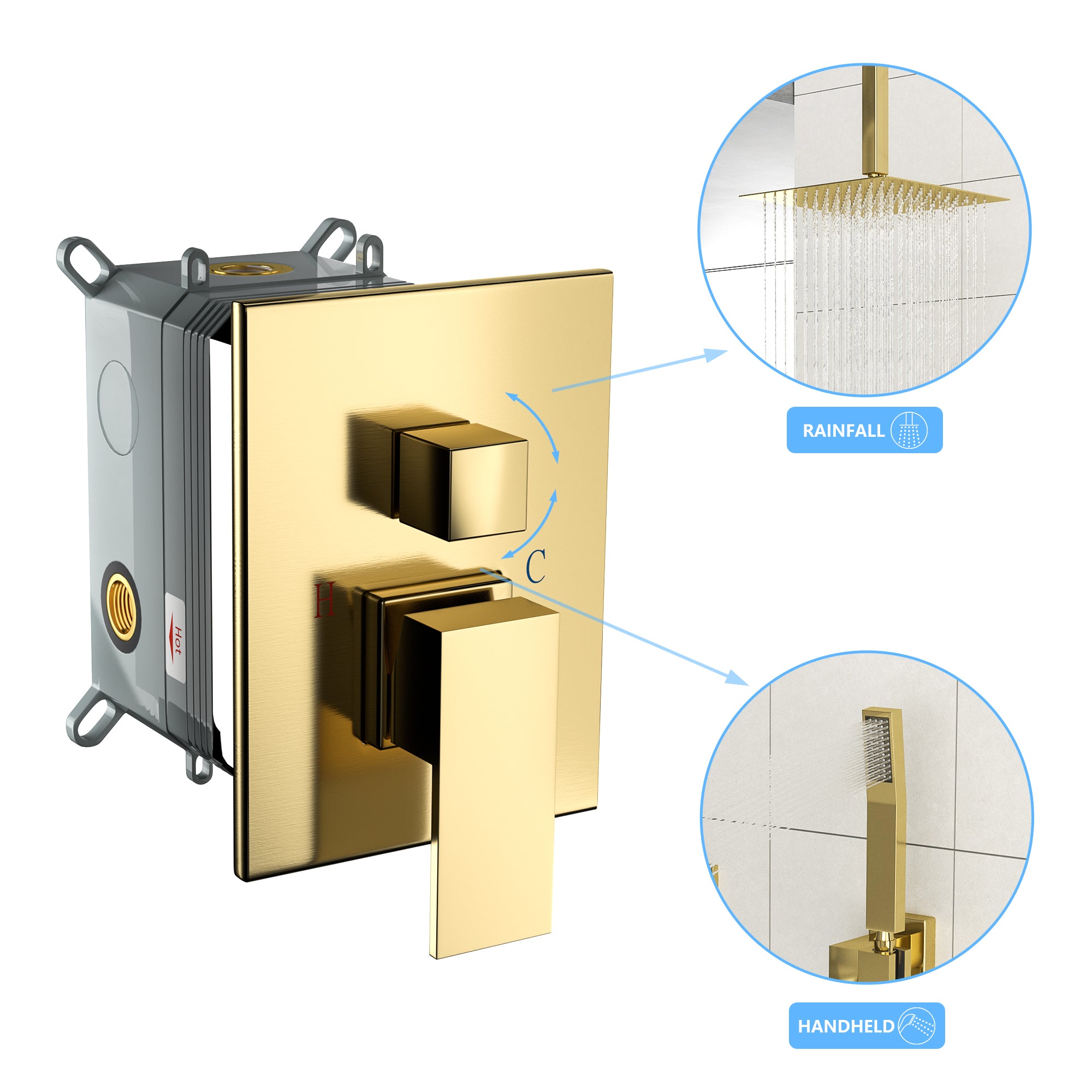 Hot

H

C

RAINFALL

HANDHELD