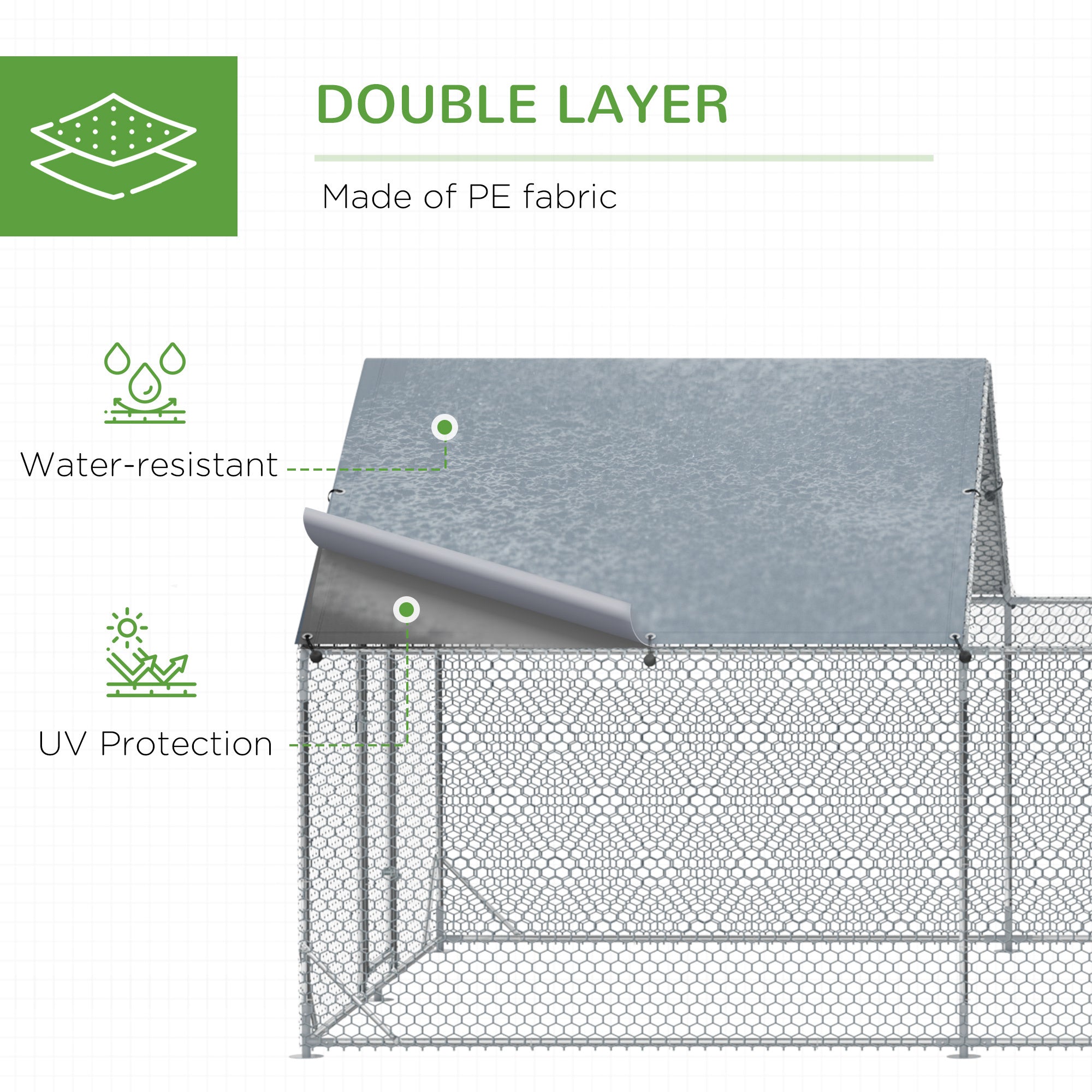 DOUBLE LAYER

Made of PE fabric

Water-resistant

UV Protection