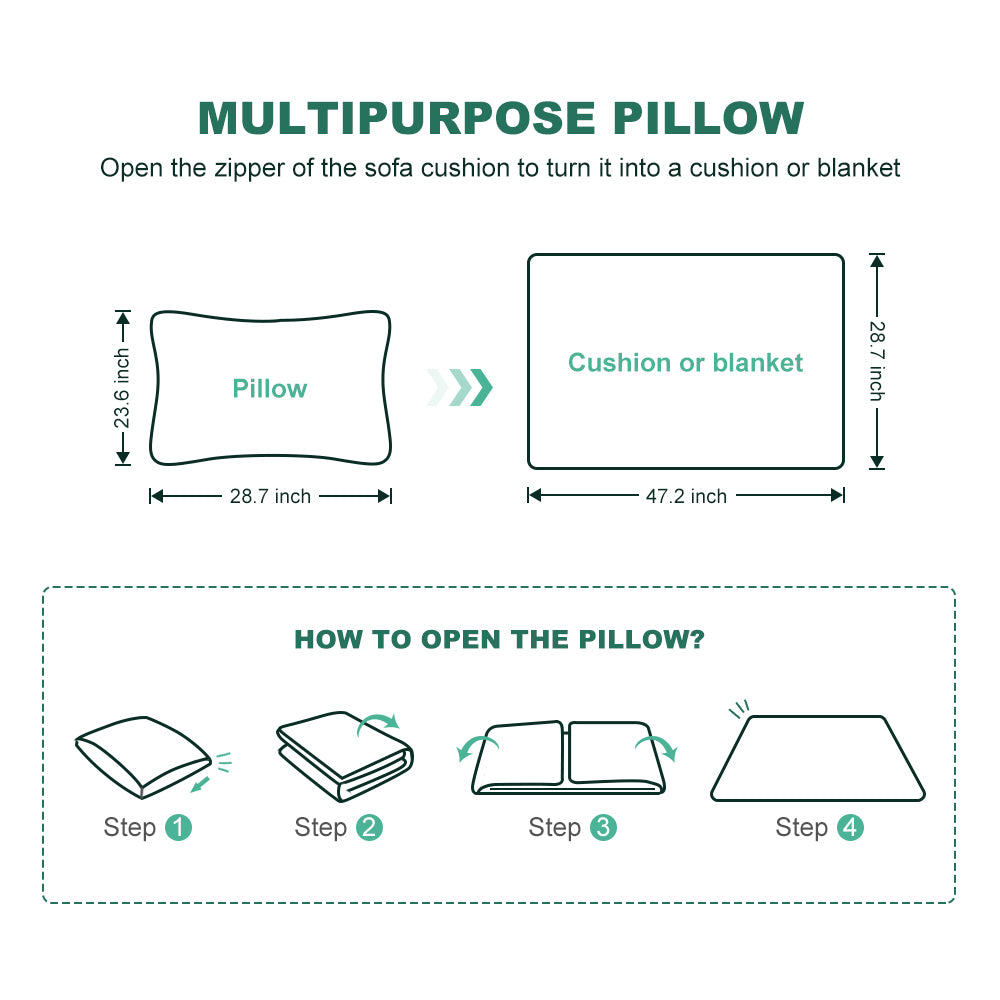 MULTIPURPOSE PILLOW

Open the zipper of the sofa cushion to turn it into a cushion or blanket

23.6 inch

Pillow

28.7 inch

Cushion or blanket

28.7 inch

47.2 inch

HOW TO OPEN THE PILLOW?

Step 1

Step 2

Step 3

Step 4