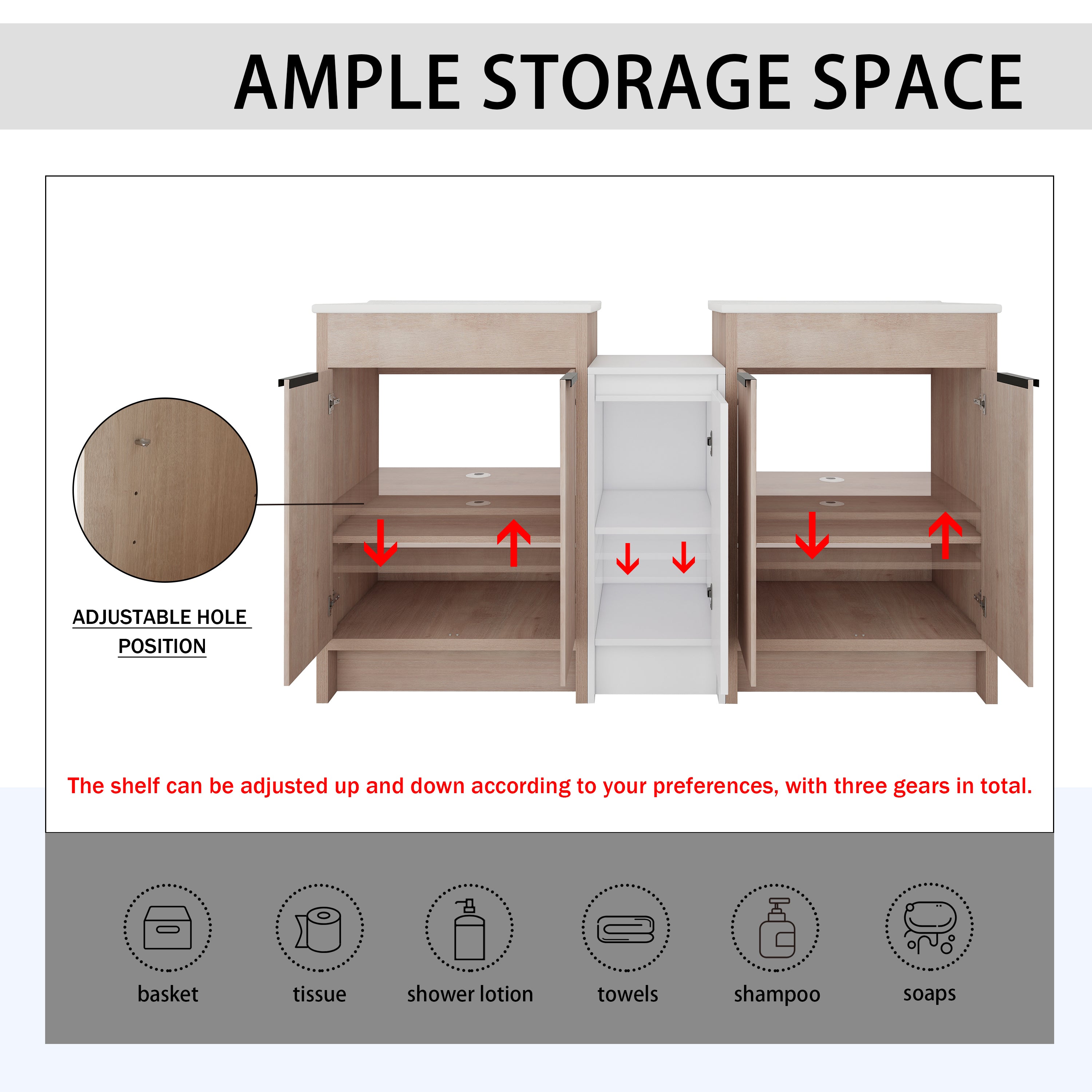 AMPLE STORAGE SPACE

ADJUSTABLE HOLE POSITION

The shelf can be adjusted up and down according to your preferences, with three gears in total.

basket

tissue

shower lotion

towels

shampoo

soaps