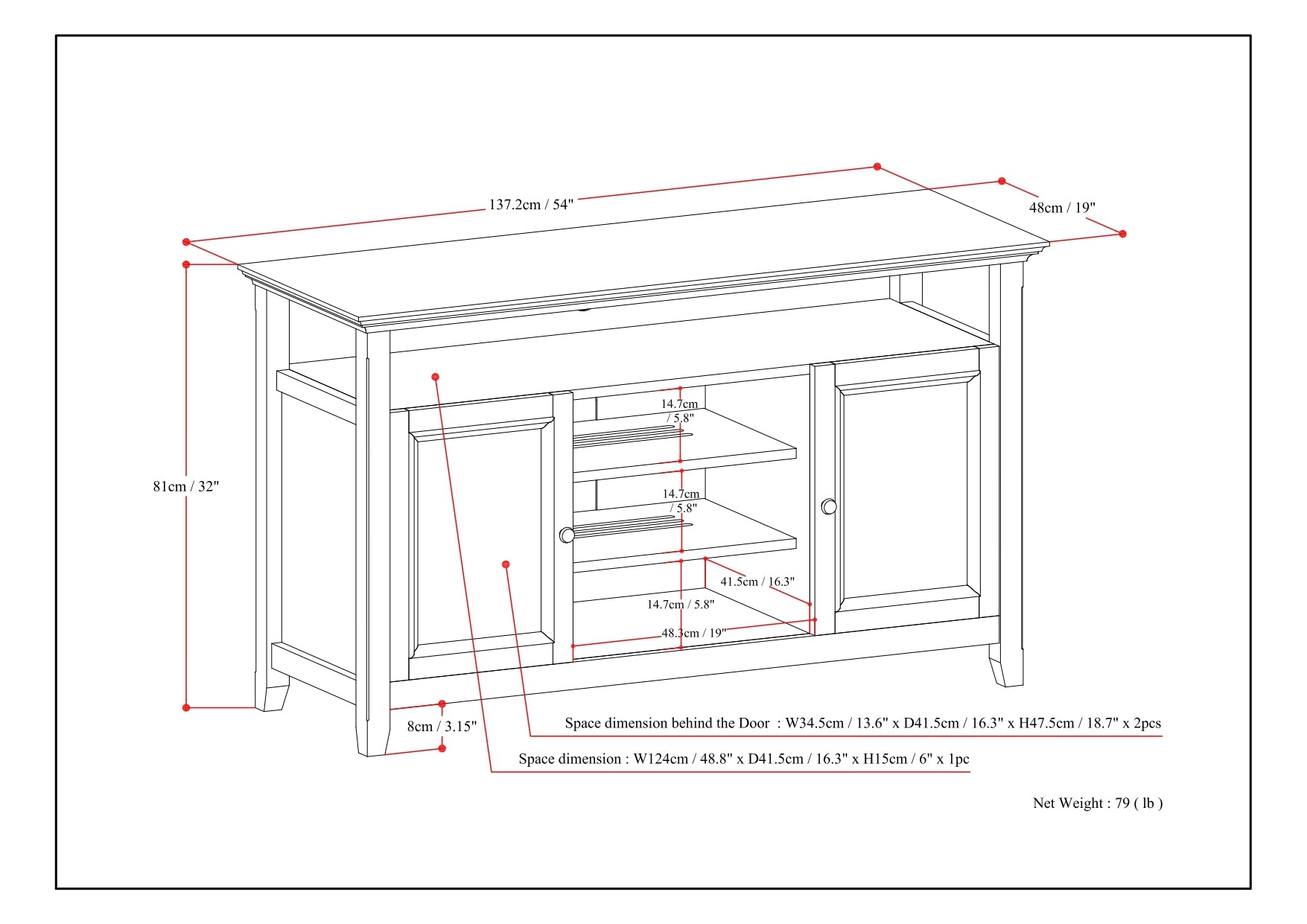 137.2cm / 54"

48cm / 19"

81cm / 32"

14.7cm / 5.8"

14.7cm / 5.8"

41.5cm / 16.3"

14.7cm / 5.8"

48.3cm / 19"

8cm / 3.15"

Space dimension behind the Door : W34.5cm / 13.6" x D41.5cm / 16.3" x H47.5cm / 18.7" x 2pcs

Space dimension : W124cm / 48.8" x D41.5cm / 16.3" x H15cm / 6" x 1pc

Net Weight : 79 ( lb )