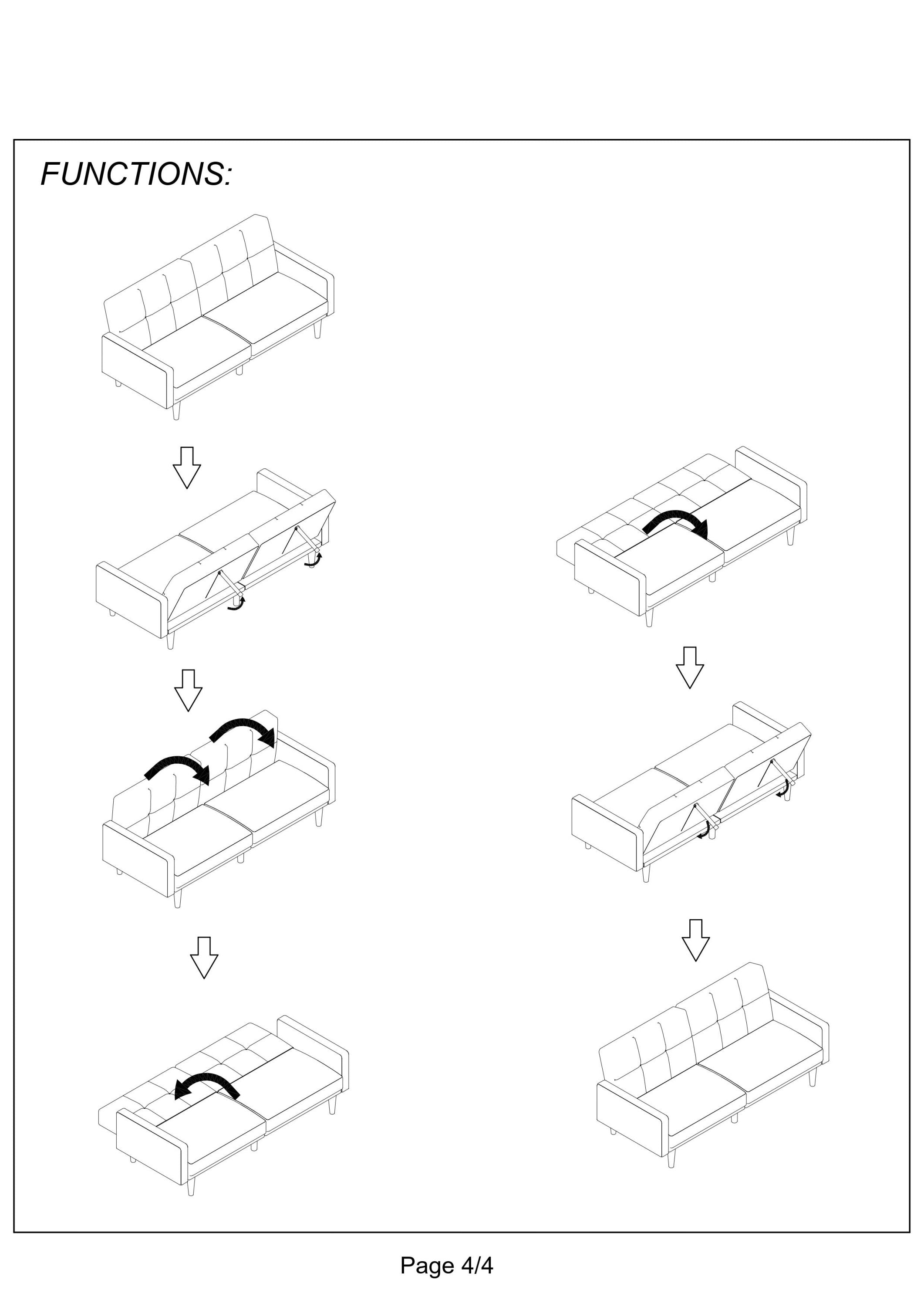 FUNCTIONS:

Page 4/4