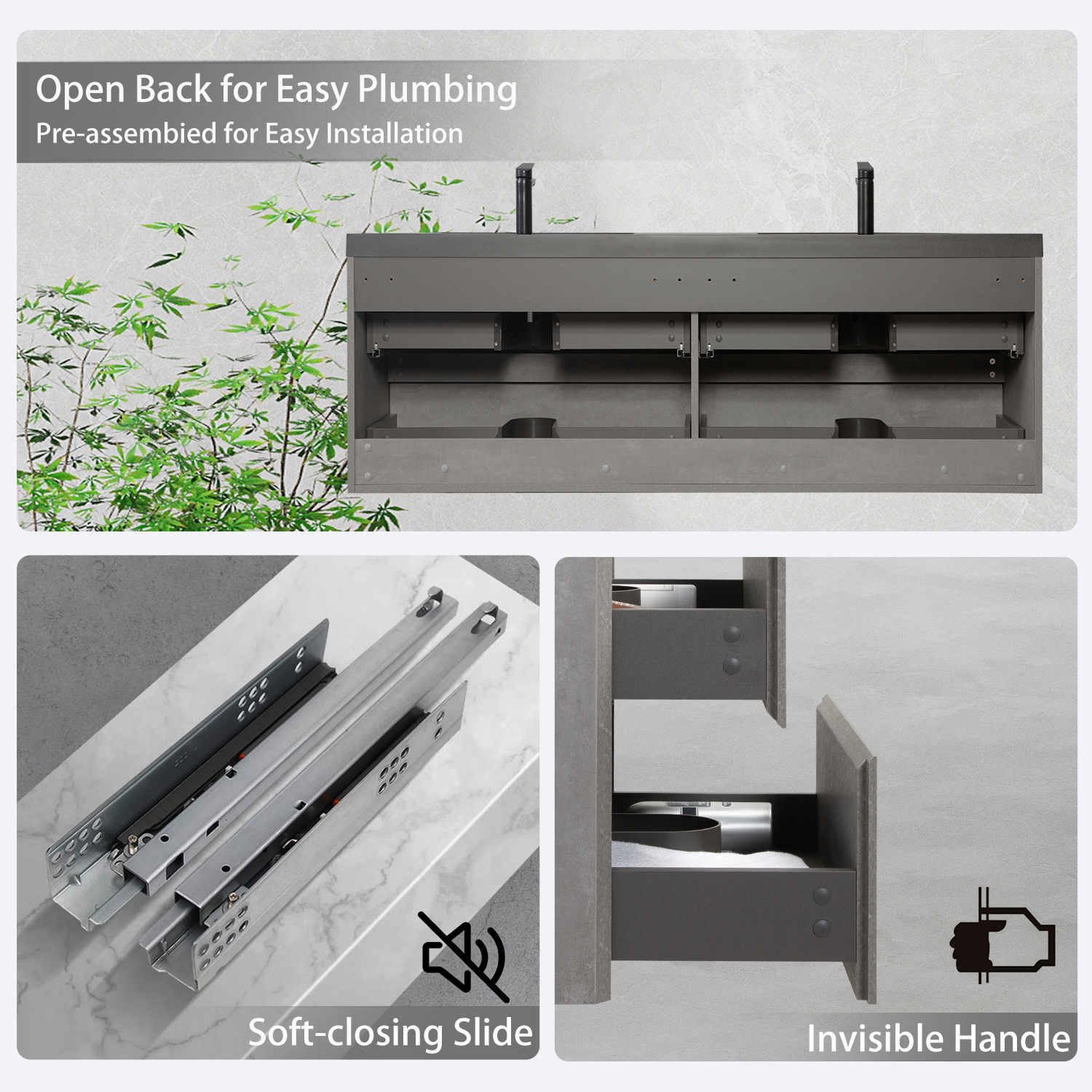 Open Back for Easy Plumbing
Pre-assembied for Easy Installation

Soft-closing Slide

Invisible Handle