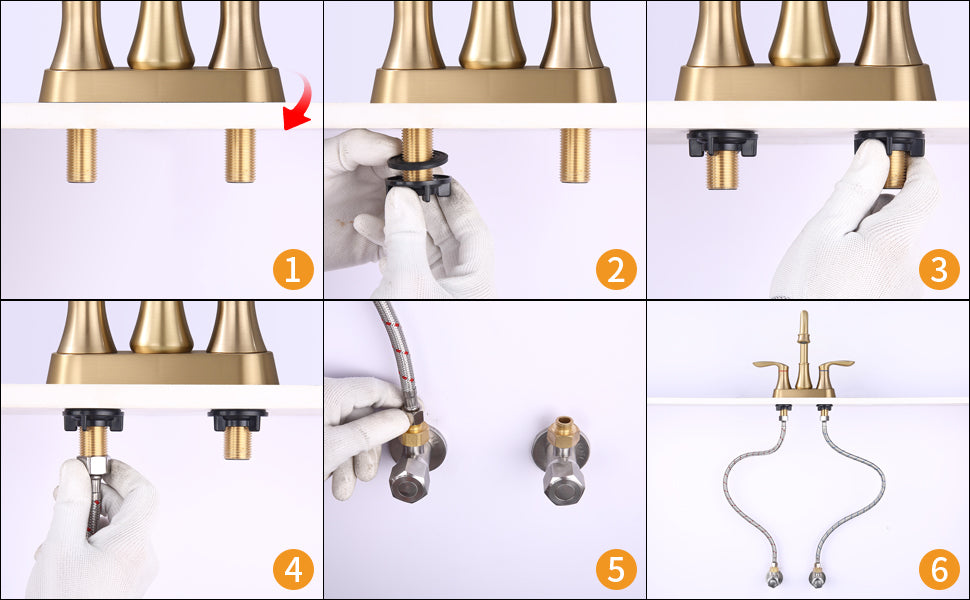 1
2
3
4
5
6