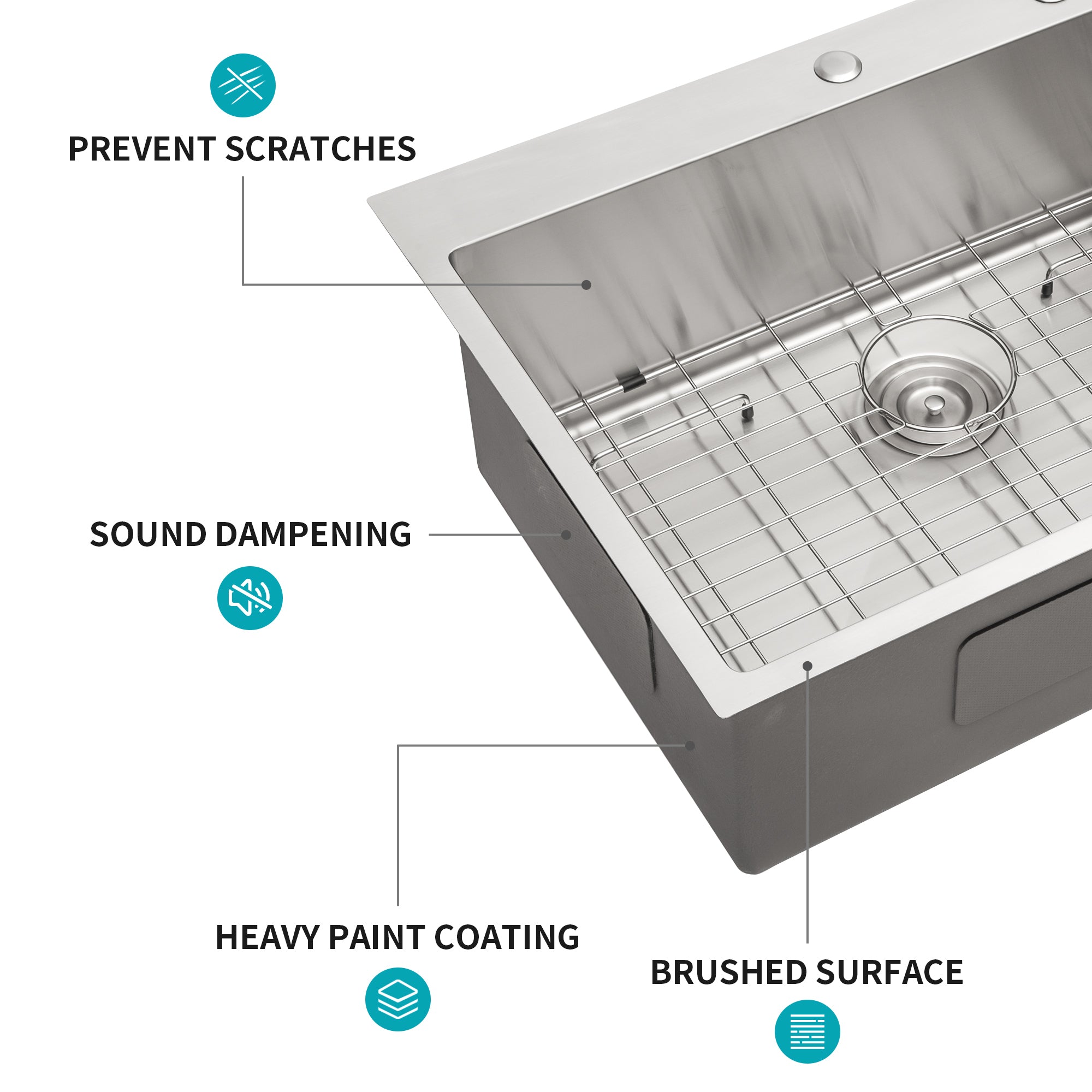 PREVENT SCRATCHES

SOUND DAMPENING

HEAVY PAINT COATING

BRUSHED SURFACE