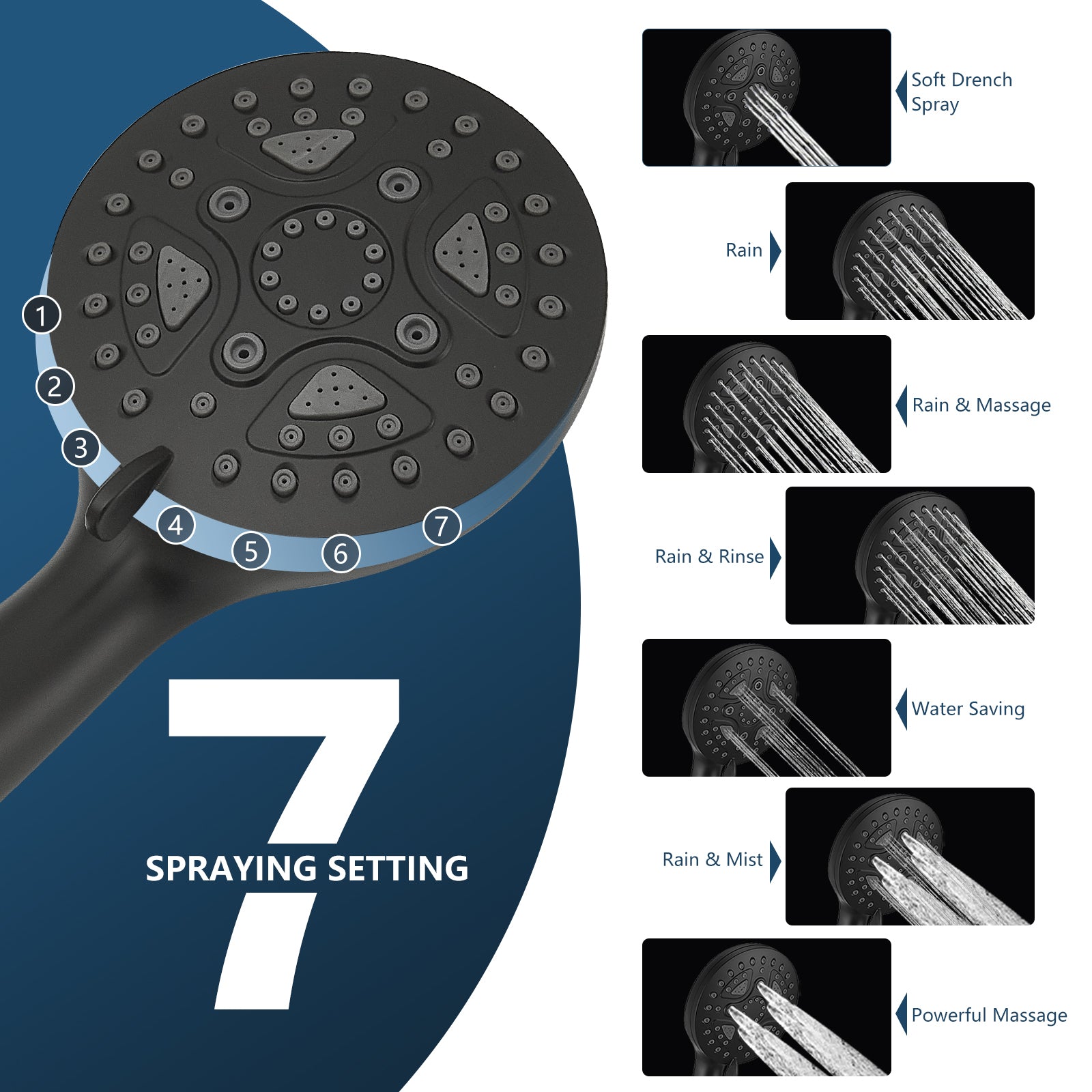 1
2
3
4
5
6
7

7
SPRAYING SETTING

Soft Drench Spray

Rain

Rain & Massage

Rain & Rinse

Water Saving

Rain & Mist

Powerful Massage