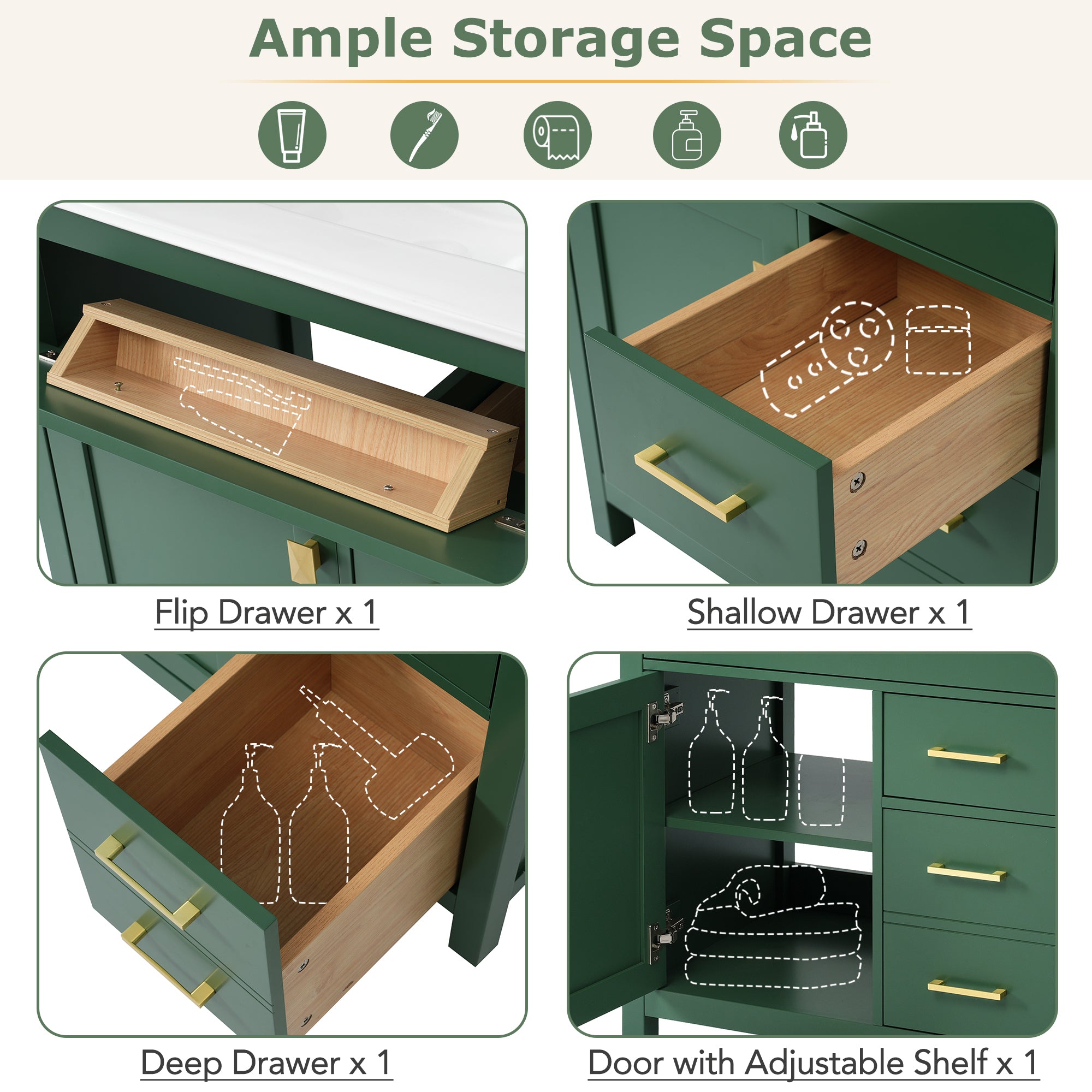 Ample Storage Space

Flip Drawer x 1

Shallow Drawer x 1

Deep Drawer x 1

Door with Adjustable Shelf x 1