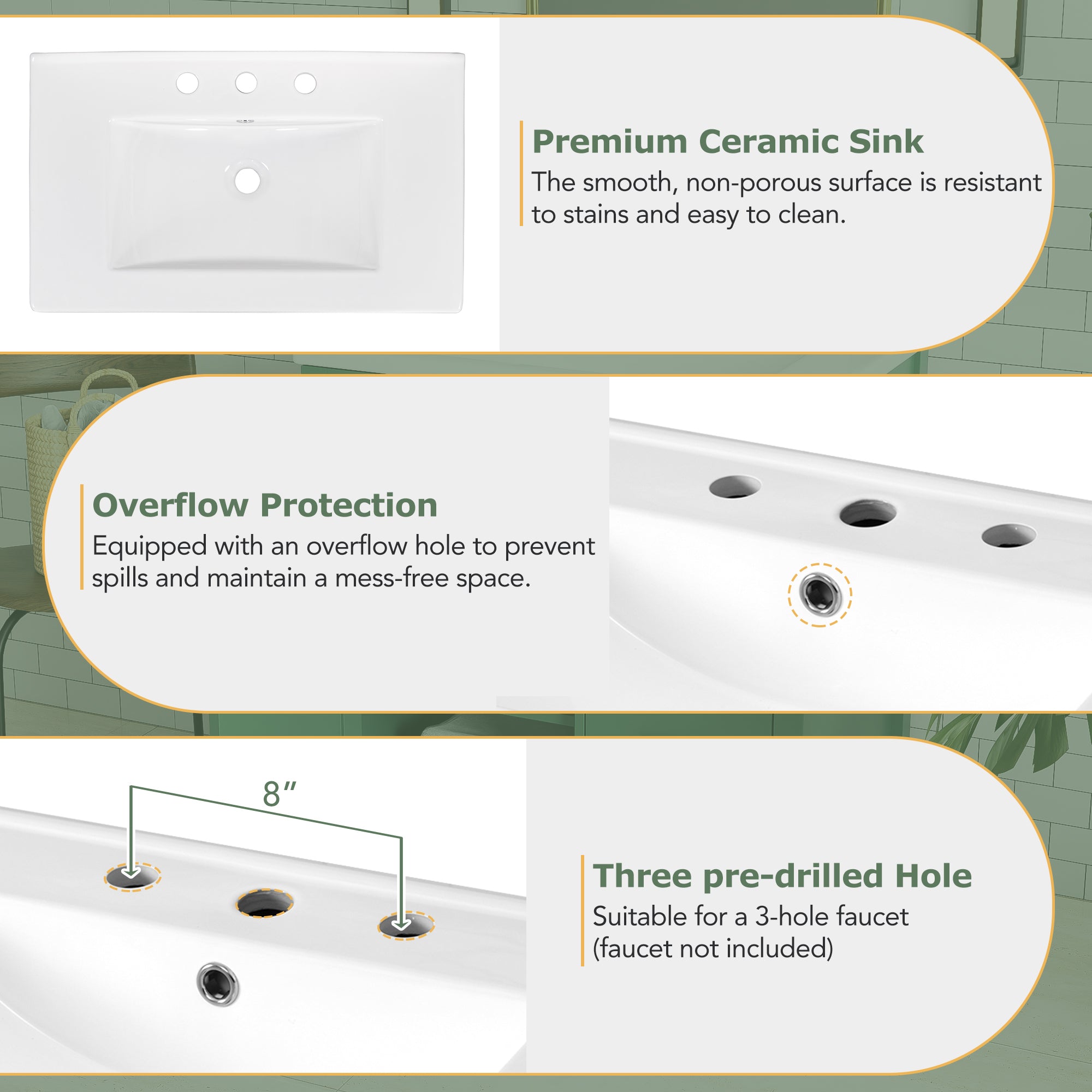 Premium Ceramic Sink
The smooth, non-porous surface is resistant to stains and easy to clean.

Overflow Protection
Equipped with an overflow hole to prevent spills and maintain a mess-free space.

8″

Three pre-drilled Hole
Suitable for a 3-hole faucet (faucet not included)