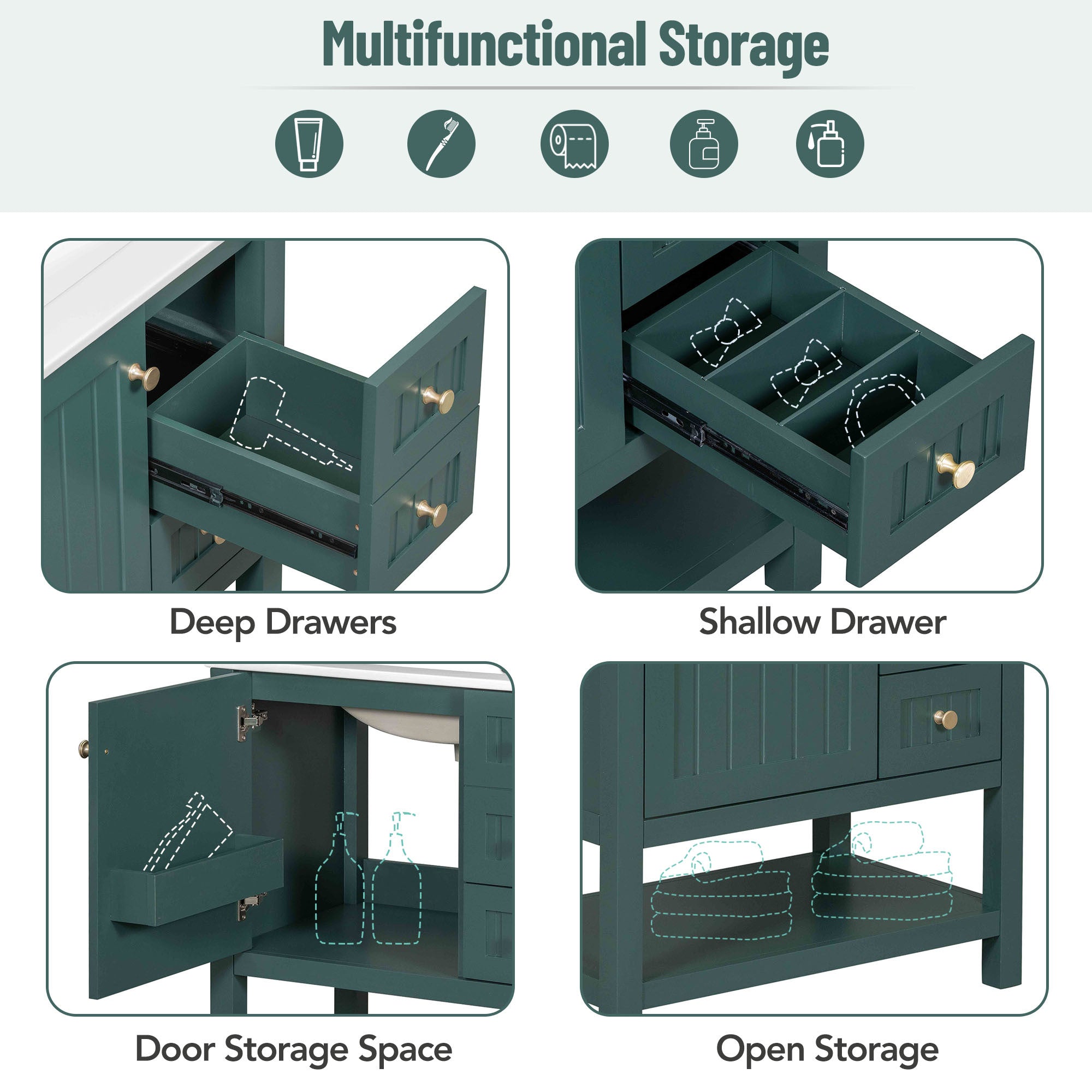 Multifunctional Storage

Deep Drawers

Shallow Drawer

Door Storage Space

Open Storage