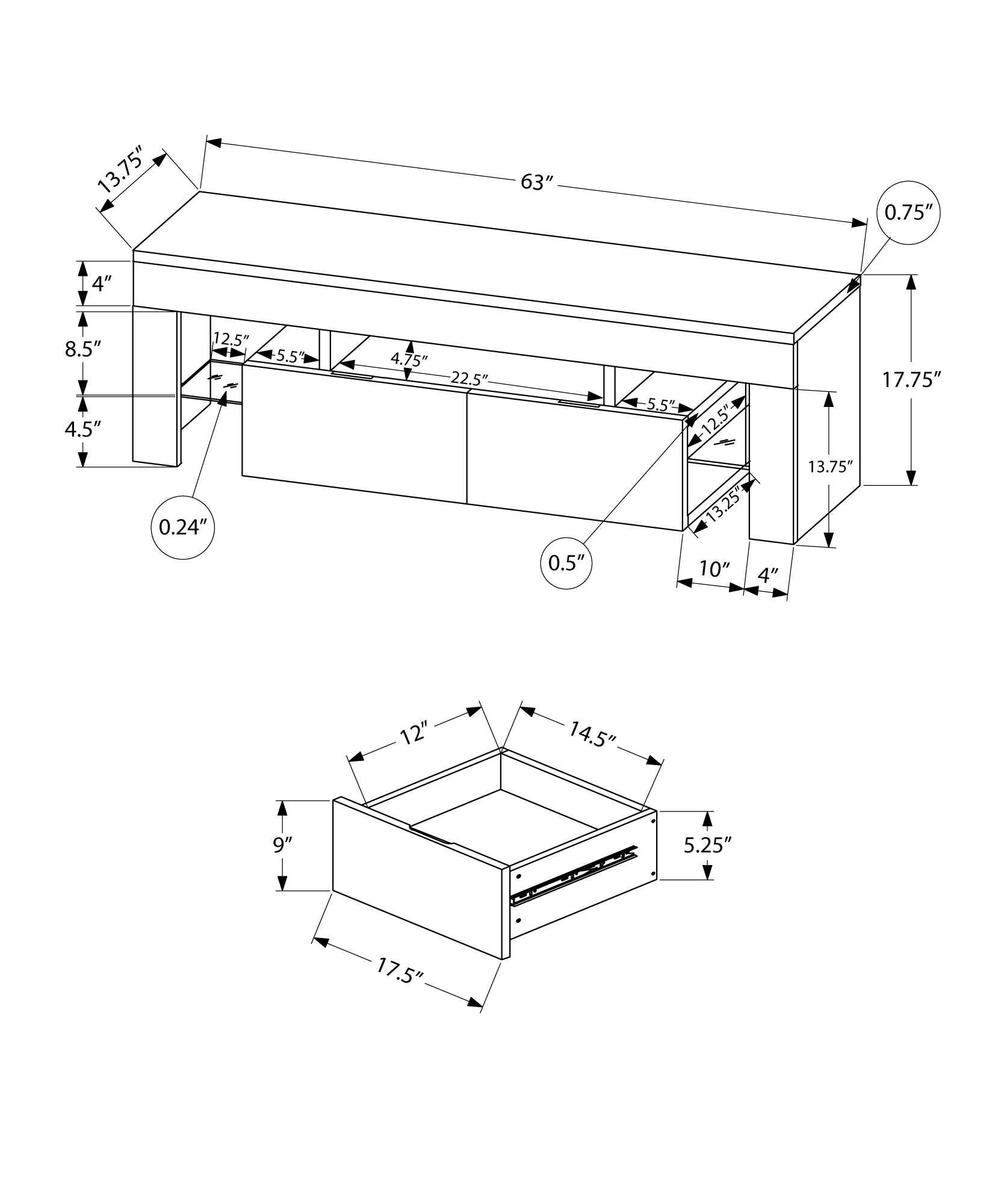 13.75″
63″
0.75″
4″
8.5″
4.5″
12.5″
5.5″
4.75″
22.5″
5.5″
12.5″
17.75″
13.75″
13.25″
0.24″
0.5″
10″
4″

12″
14.5″
9″
5.25″
17.5″