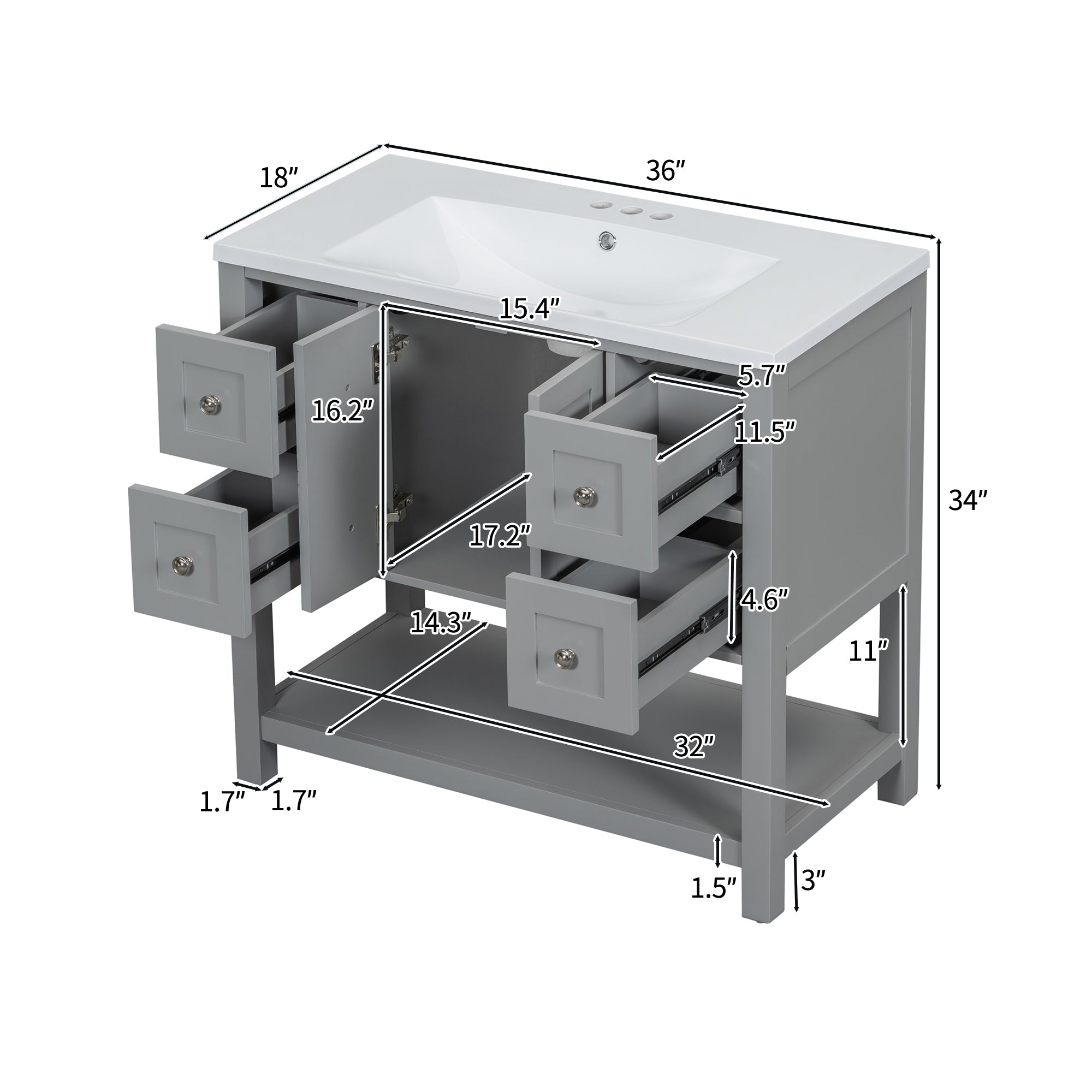 18″
36″
15.4″
5.7″
16.2″
11.5″
34″
17.2″
4.6″
14.3″
11″
32″
1.7″
1.7″
1.5″
3″