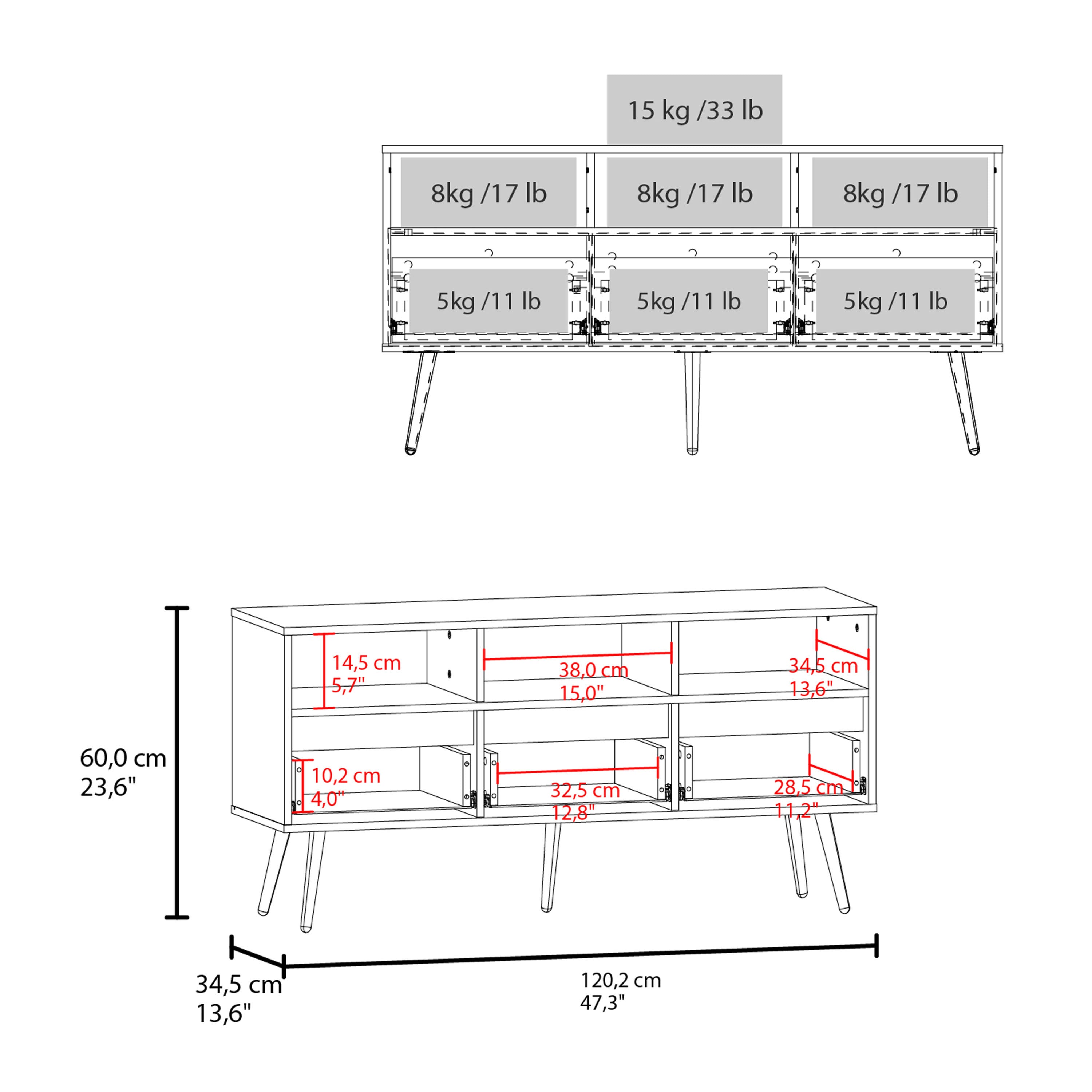 15 kg /33 lb

8kg /17 lb

8kg /17 lb

8kg /17 lb

5kg /11 lb

5kg /11 lb

5kg /11 lb

14,5 cm
5,7"

38,0 cm
15,0"

34,5 cm
13,6"

60,0 cm
23,6"

10,2 cm
4,0"

32,5 cm
12,8"

28,5 cm
11,2"

34,5 cm
13,6"

120,2 cm
47,3"