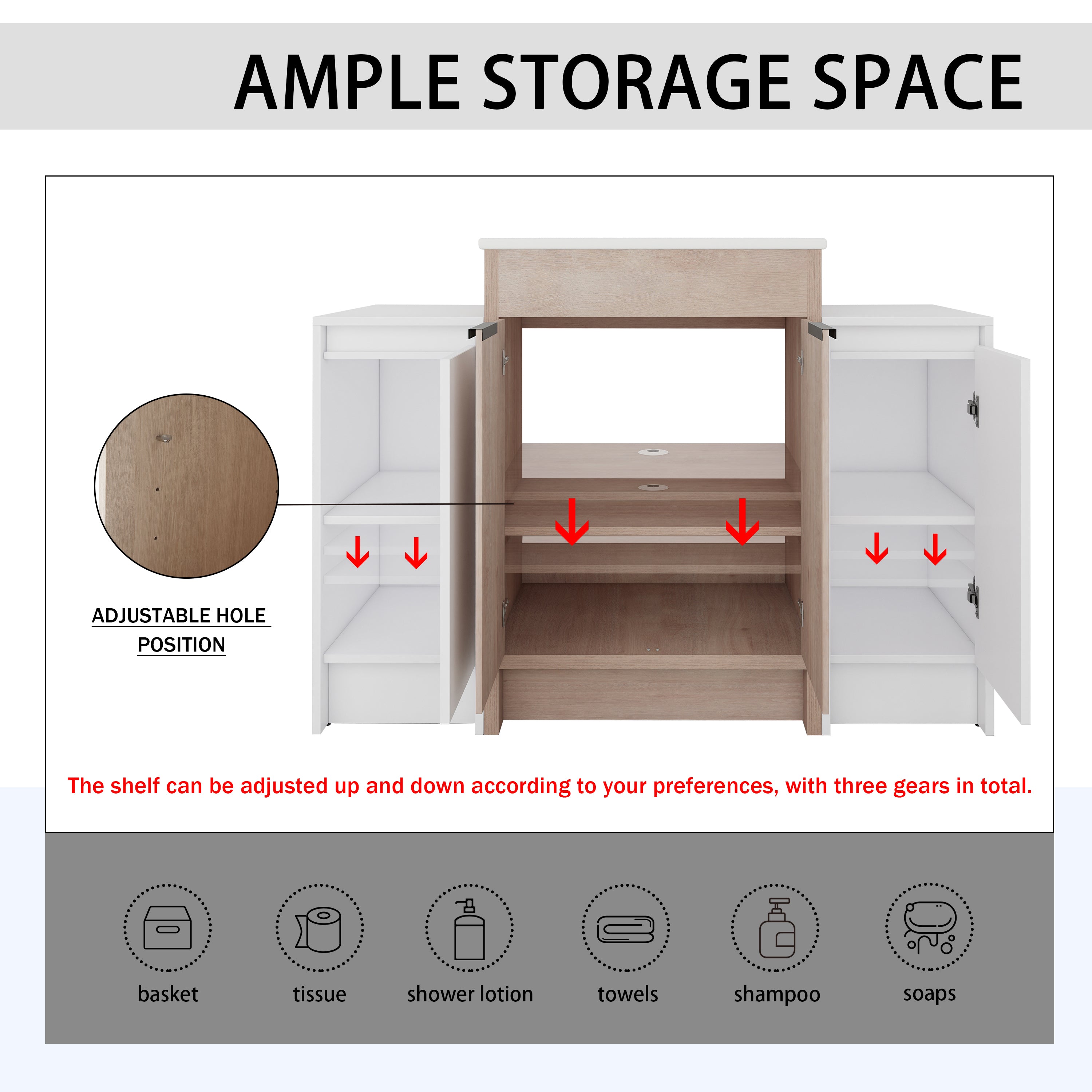 AMPLE STORAGE SPACE

ADJUSTABLE HOLE POSITION

The shelf can be adjusted up and down according to your preferences, with three gears in total.

basket

tissue

shower lotion

towels

shampoo

soaps