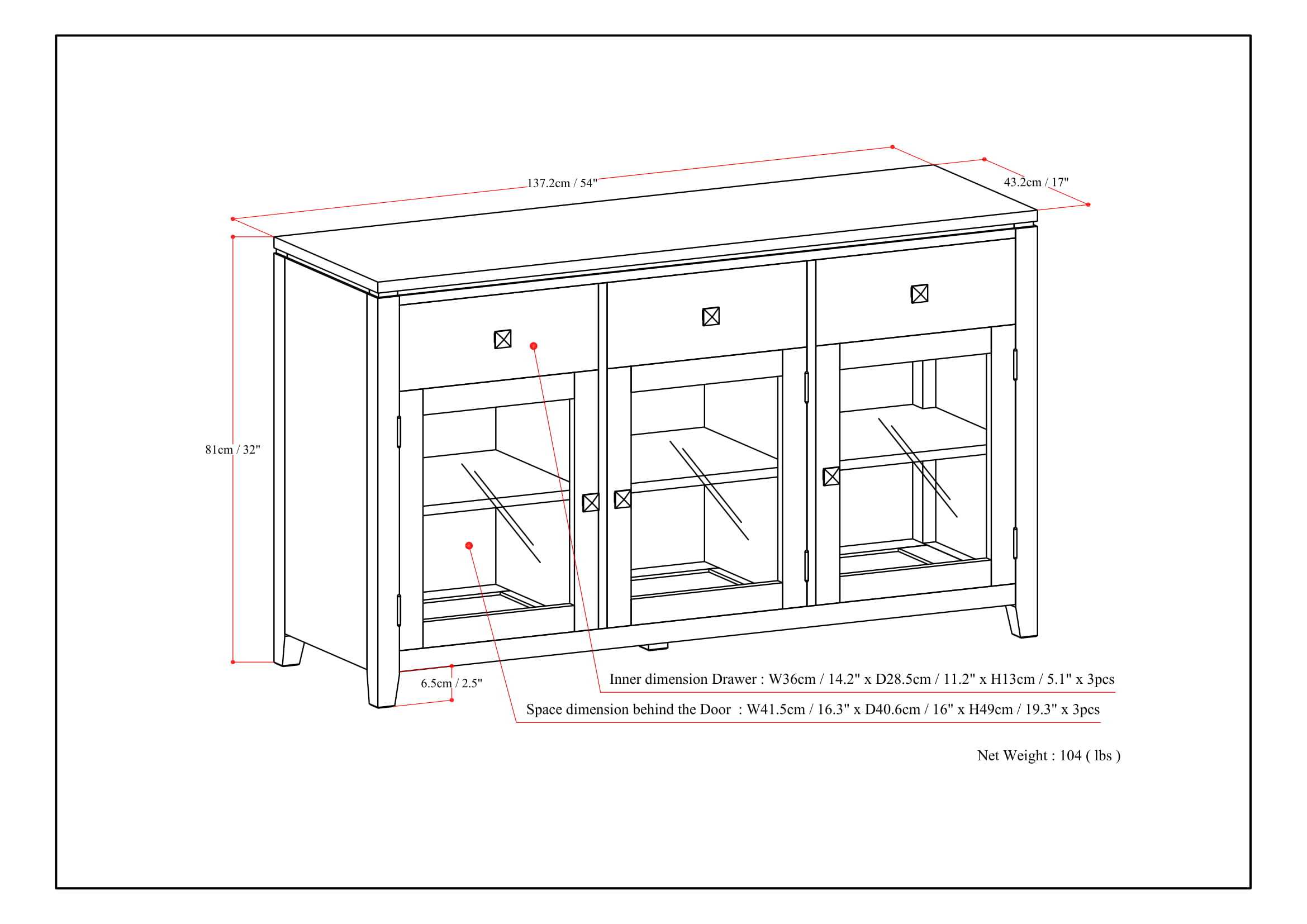 137.2cm / 54"

43.2cm / 17"

81cm / 32"

6.5cm / 2.5"

Inner dimension Drawer : W36cm / 14.2" x D28.5cm / 11.2" x H13cm / 5.1" x 3pcs

Space dimension behind the Door : W41.5cm / 16.3" x D40.6cm / 16" x H49cm / 19.3" x 3pcs

Net Weight : 104 ( lbs )