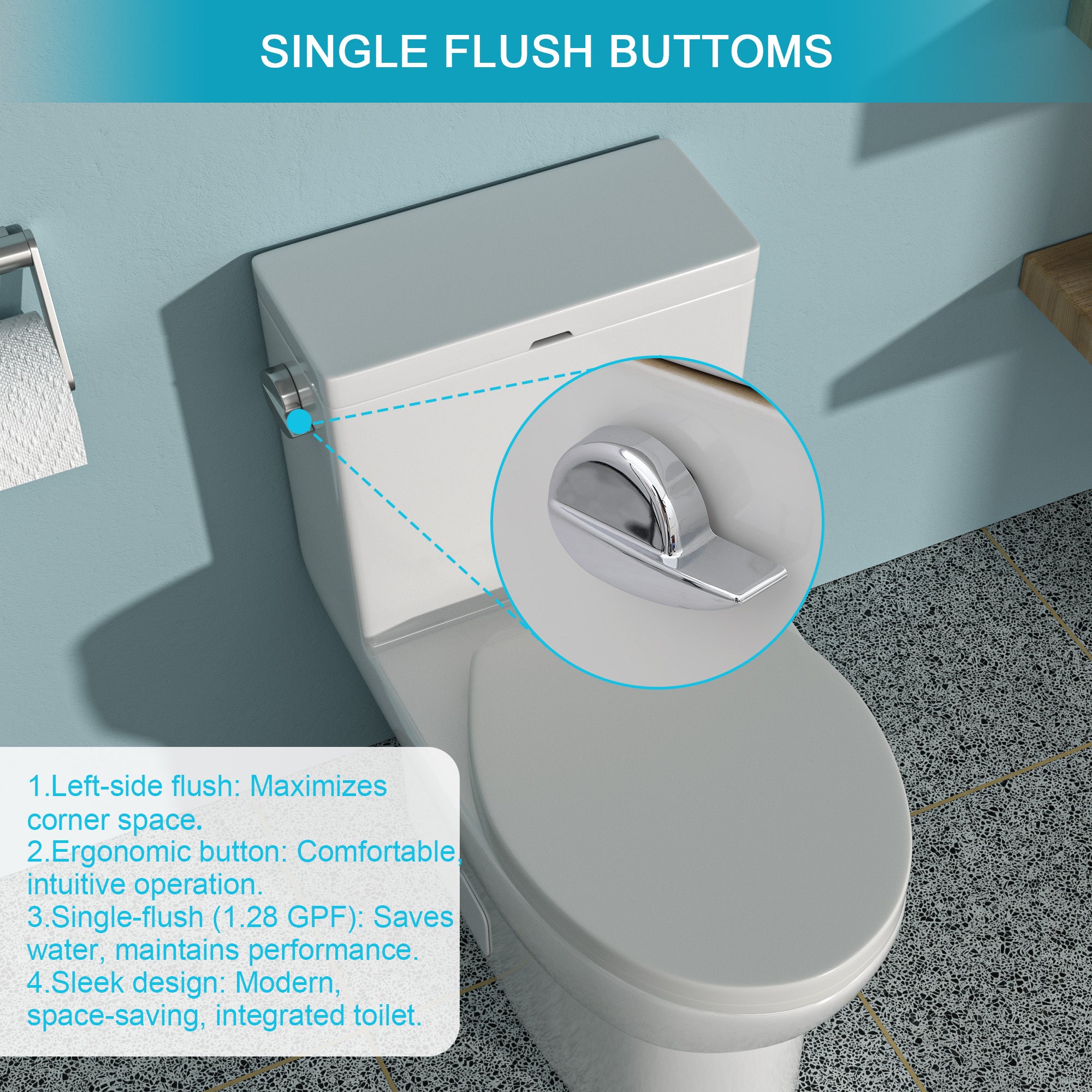 SINGLE FLUSH BUTTOMS

1.Left-side flush: Maximizes corner space.
2.Ergonomic button: Comfortable, intuitive operation.
3.Single-flush (1.28 GPF): Saves water, maintains performance.
4.Sleek design: Modern, space-saving, integrated toilet.