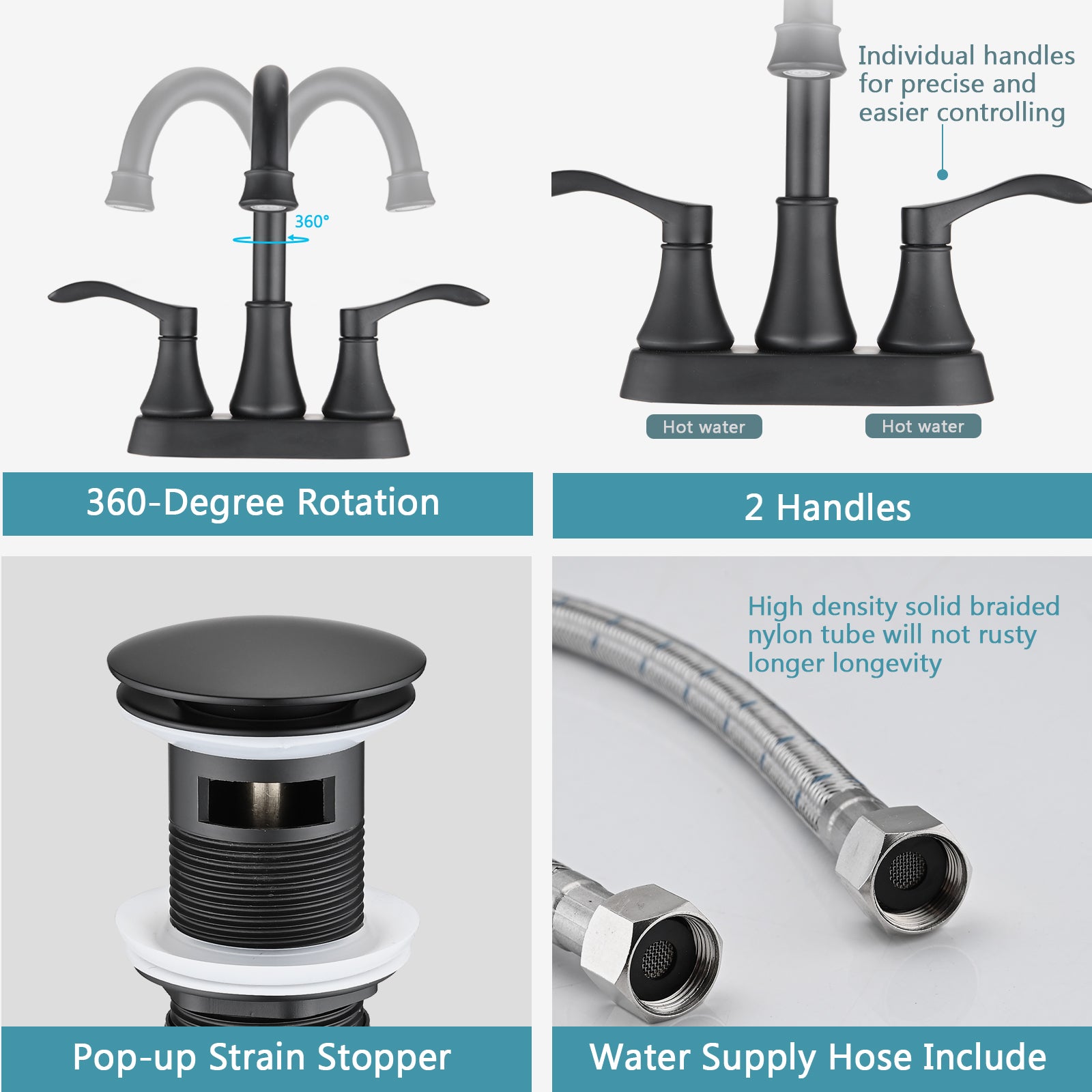 360°

360-Degree Rotation

Individual handles for precise and easier controlling

Hot water

Hot water

2 Handles

Pop-up Strain Stopper

High density solid braided nylon tube will not rusty longer longevity

Water Supply Hose Include