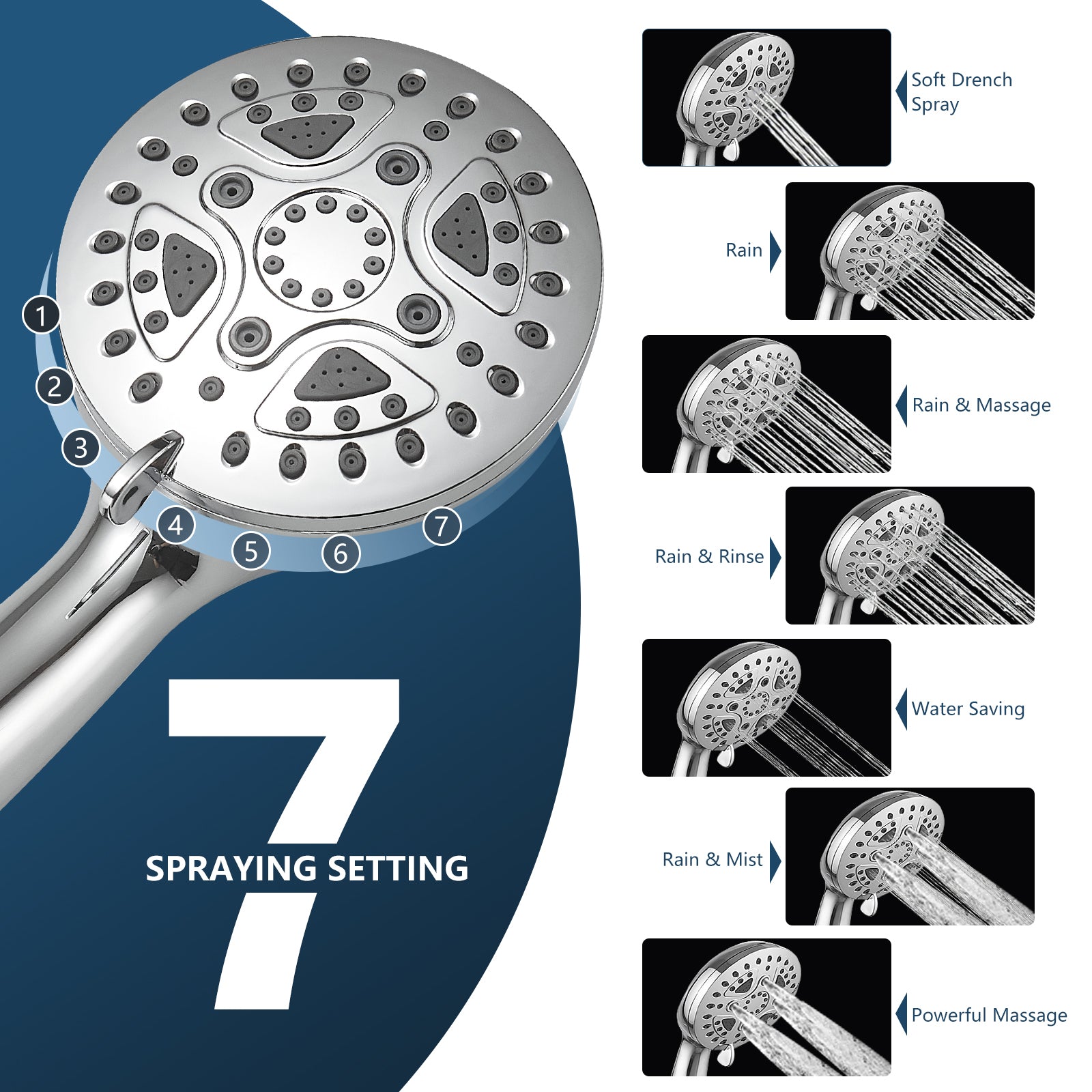 1
2
3
4
5
6
7

7

SPRAYING SETTING

Soft Drench Spray

Rain

Rain & Massage

Rain & Rinse

Water Saving

Rain & Mist

Powerful Massage