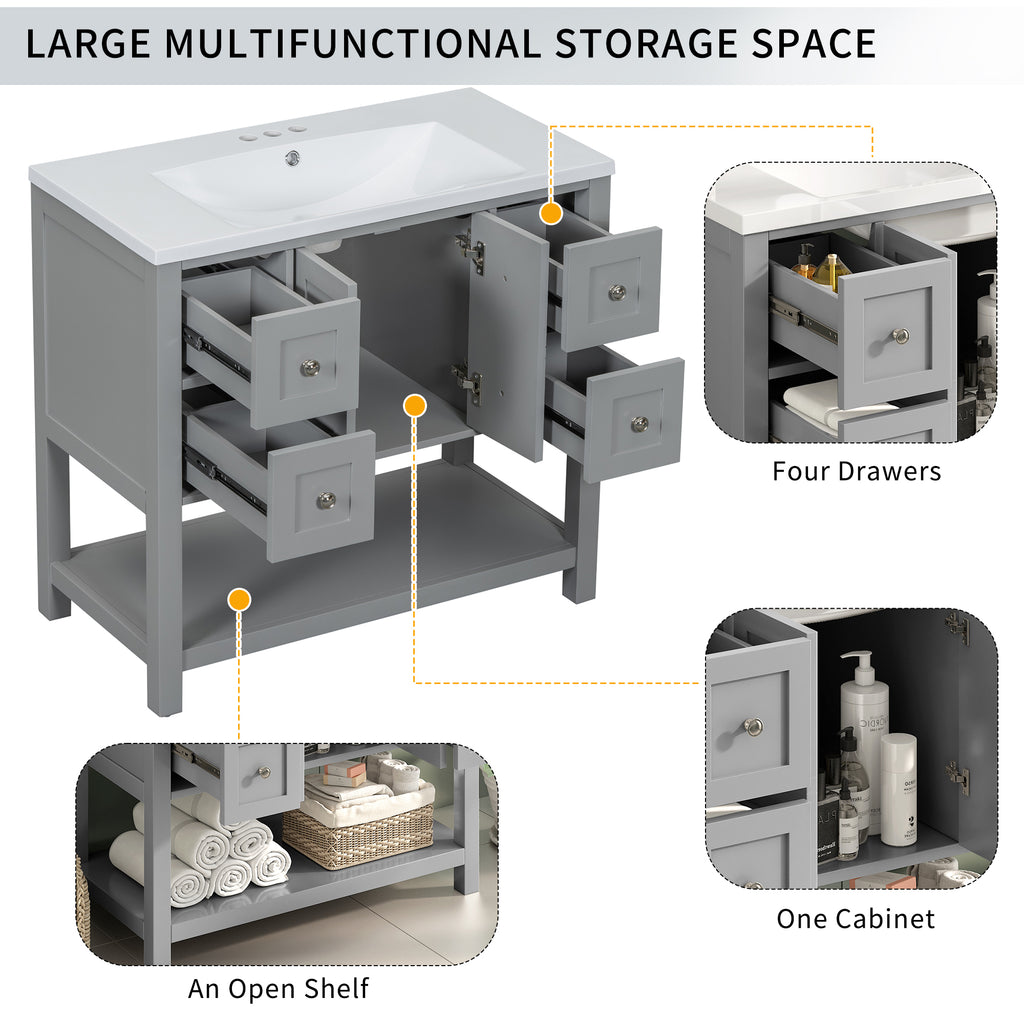 LARGE MULTIFUNCTIONAL STORAGE SPACE

Four Drawers

One Cabinet

An Open Shelf