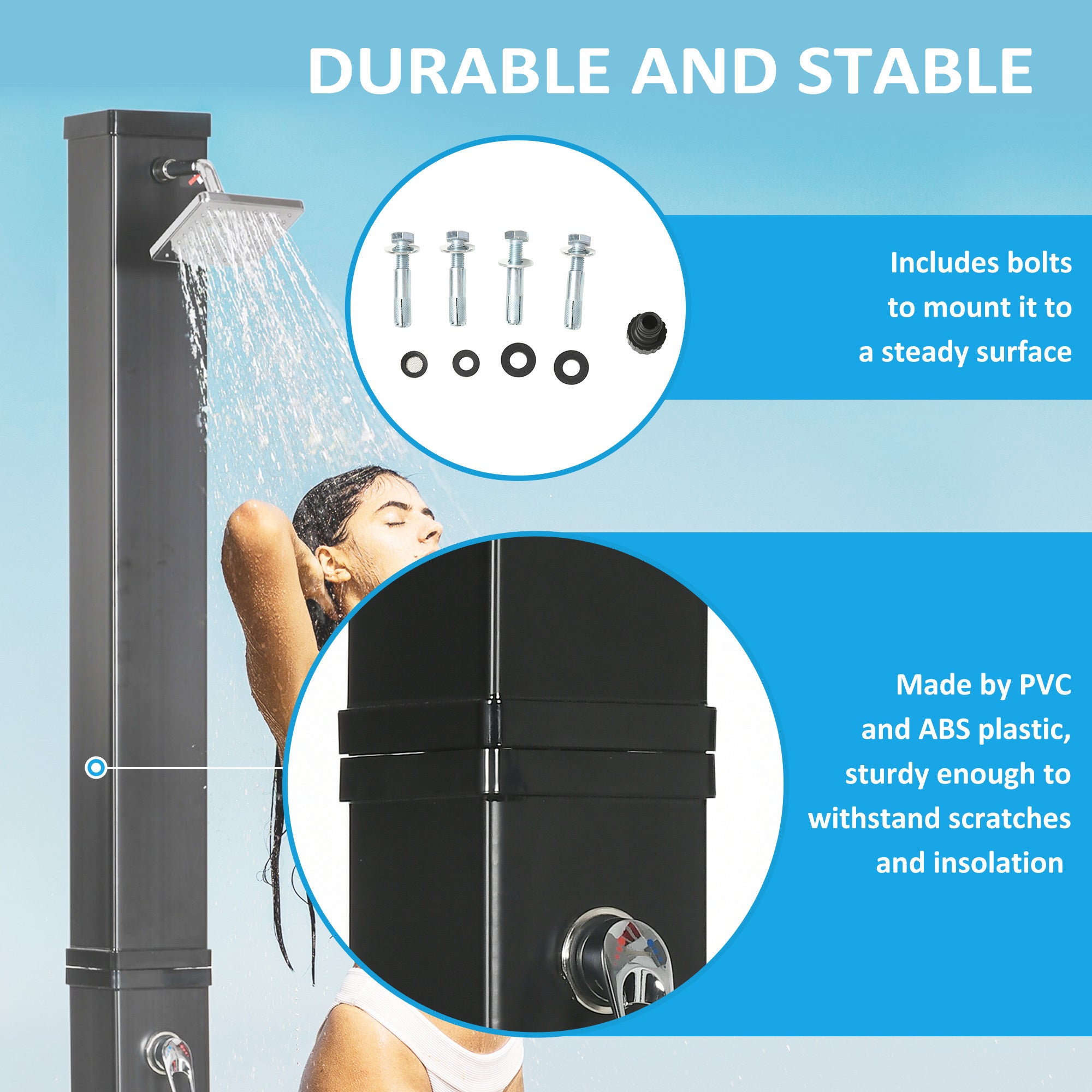 DURABLE AND STABLE

Includes bolts to mount it to a steady surface

Made by PVC and ABS plastic, sturdy enough to withstand scratches and insolation