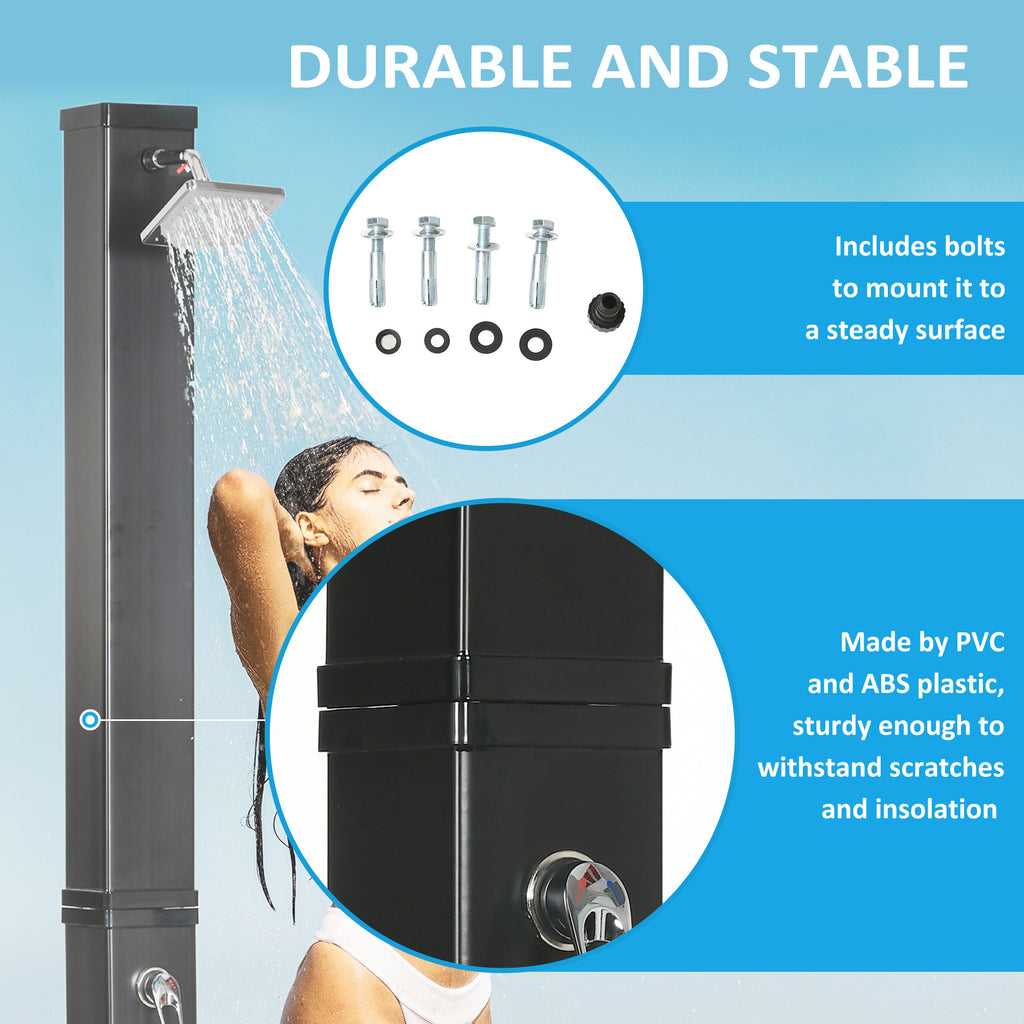 DURABLE AND STABLE

Includes bolts to mount it to a steady surface

Made by PVC and ABS plastic, sturdy enough to withstand scratches and insolation