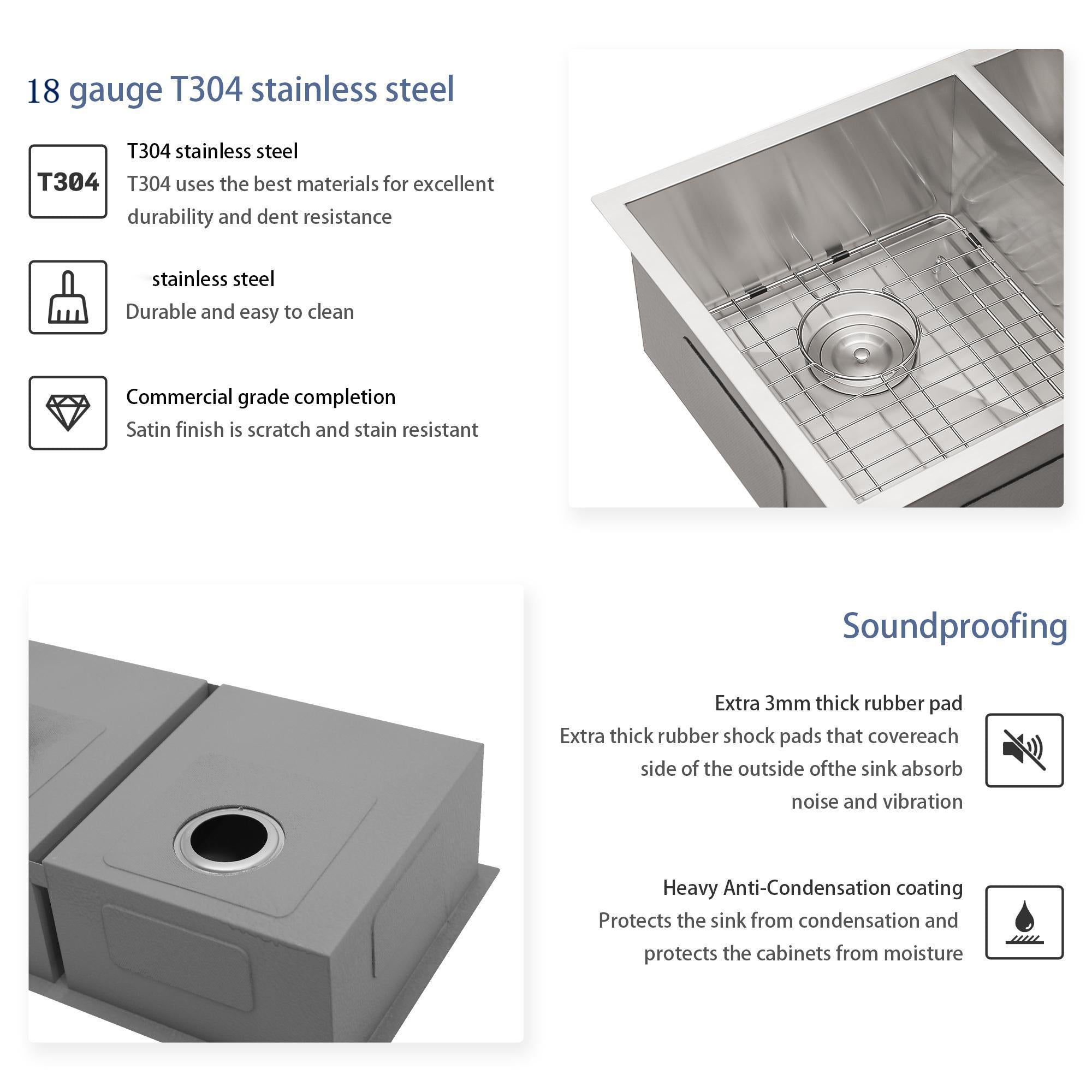 18 gauge T304 stainless steel

T304

T304 stainless steel
T304 uses the best materials for excellent durability and dent resistance

stainless steel
Durable and easy to clean

Commercial grade completion
Satin finish is scratch and stain resistant

Soundproofing

Extra 3mm thick rubber pad
Extra thick rubber shock pads that covereach side of the outside ofthe sink absorb noise and vibration

Heavy Anti-Condensation coating
Protects the sink from condensation and protects the cabinets from moisture