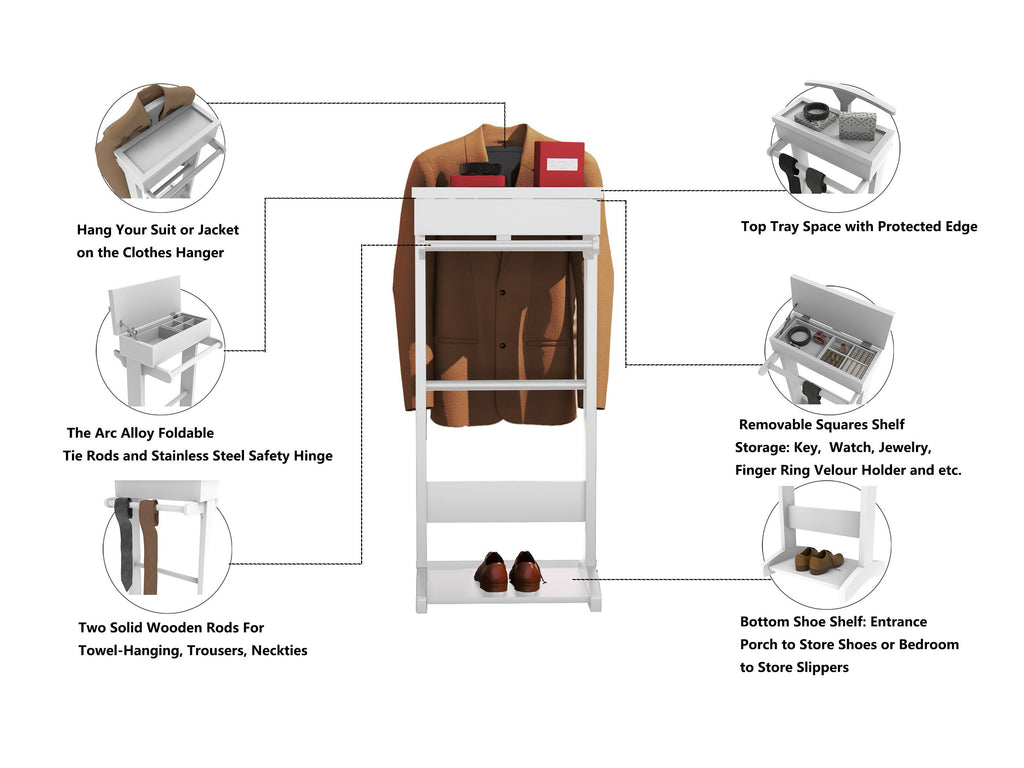 Hang Your Suit or Jacket on the Clothes Hanger

The Arc Alloy Foldable Tie Rods and Stainless Steel Safety Hinge

Two Solid Wooden Rods For Towel-Hanging, Trousers, Neckties

Top Tray Space with Protected Edge

Removable Squares Shelf Storage: Key, Watch, Jewelry, Finger Ring Velour Holder and etc.

Bottom Shoe Shelf: Entrance Porch to Store Shoes or Bedroom to Store Slippers