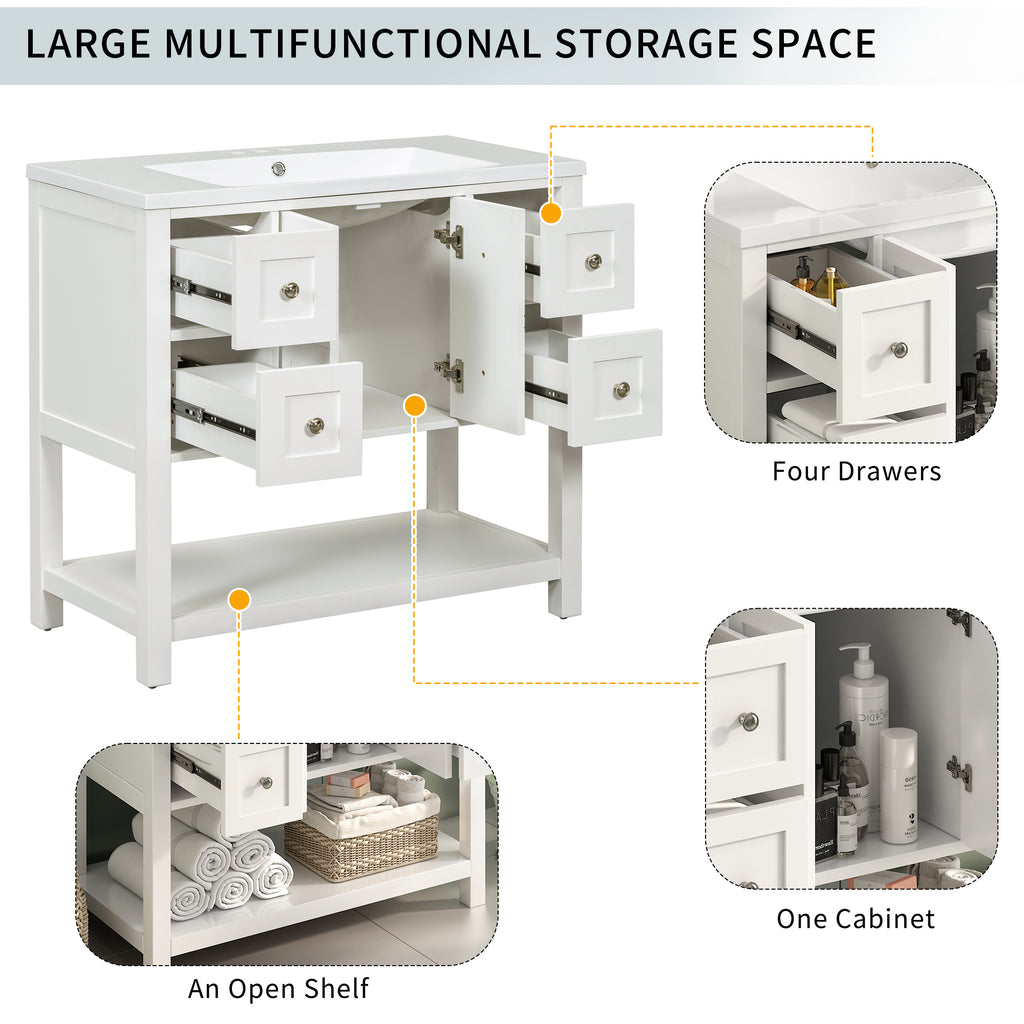 LARGE MULTIFUNCTIONAL STORAGE SPACE

Four Drawers

One Cabinet

An Open Shelf