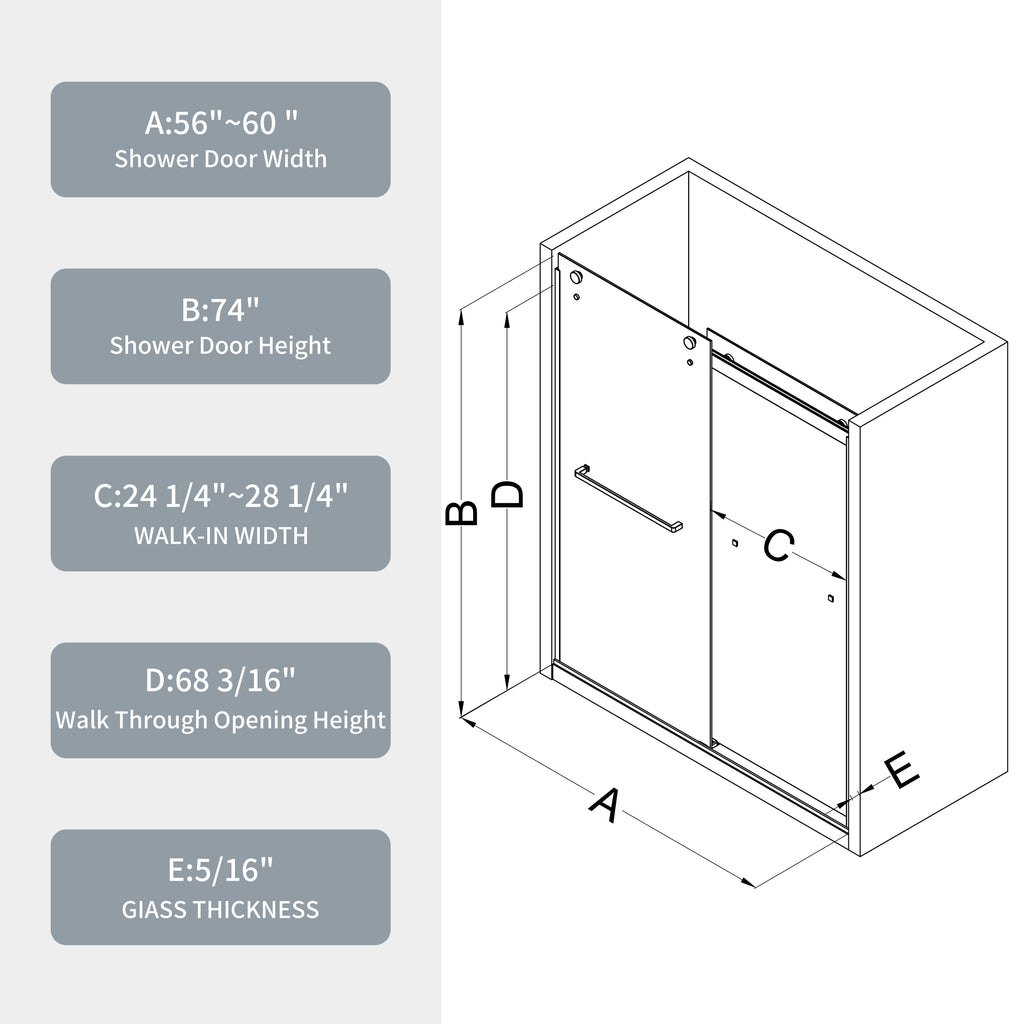 A:56"~60 "
Shower Door Width

B:74"
Shower Door Height

C:24 1/4"~28 1/4"
WALK-IN WIDTH

D:68 3/16"
Walk Through Opening Height

E:5/16"
GIASS THICKNESS

B
D
C
A
E