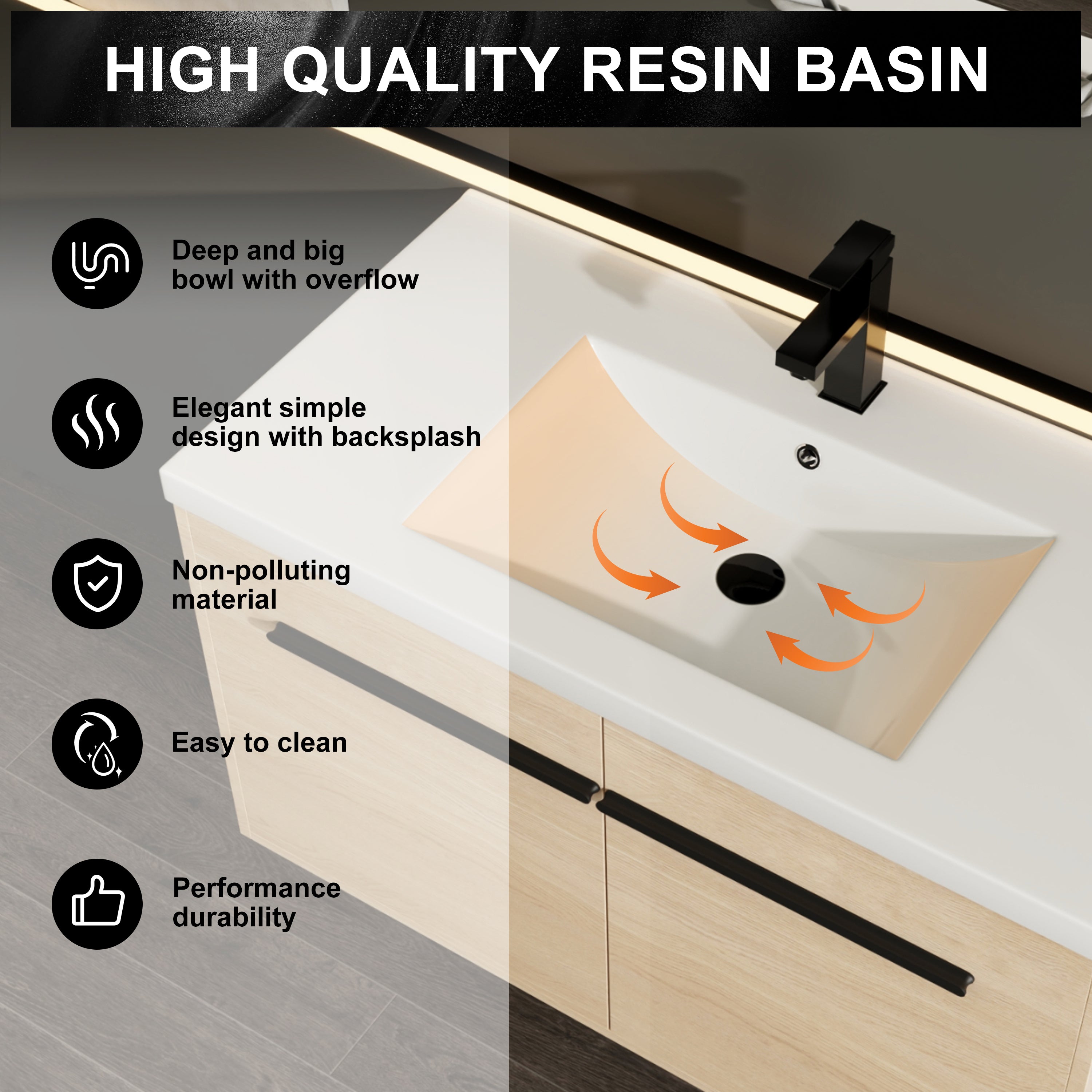 HIGH QUALITY RESIN BASIN

Deep and big bowl with overflow

Elegant simple design with backsplash

Non-polluting material

Easy to clean

Performance durability