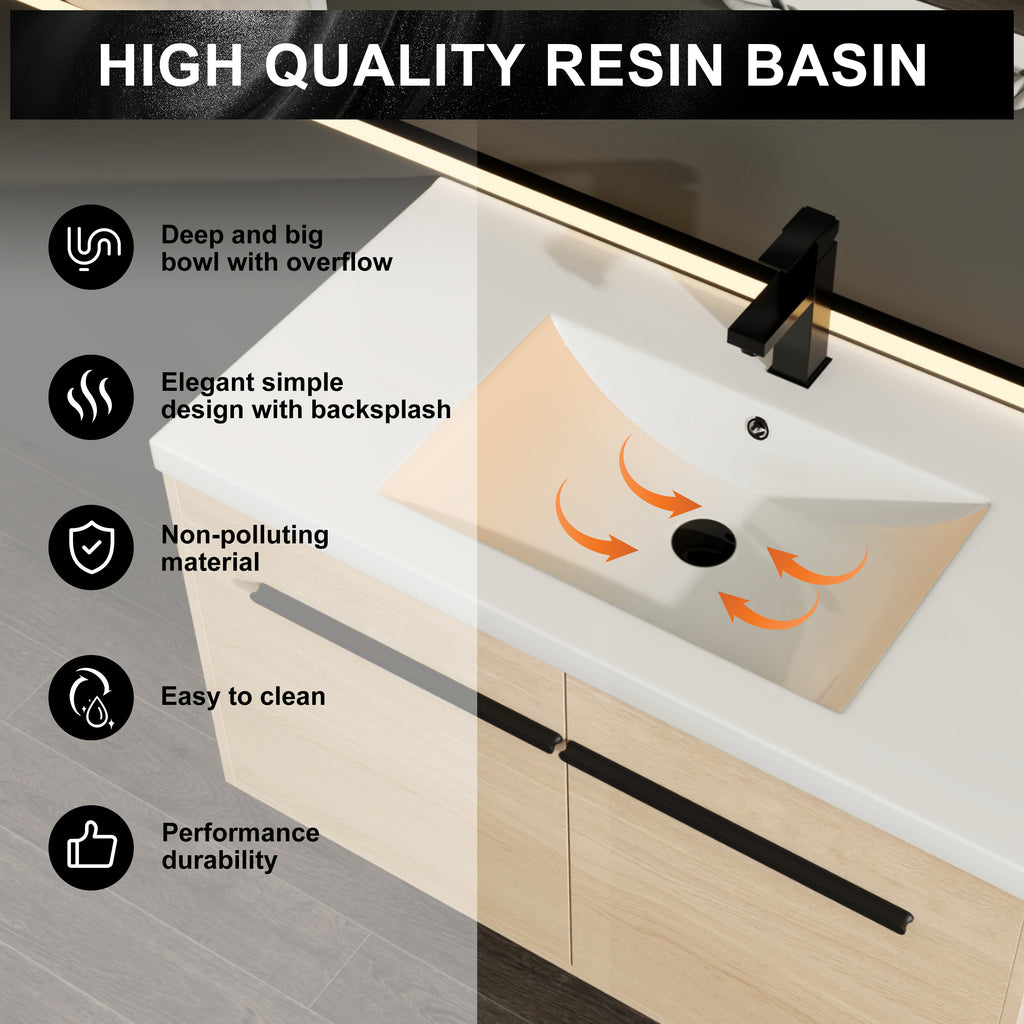 HIGH QUALITY RESIN BASIN

Deep and big bowl with overflow

Elegant simple design with backsplash

Non-polluting material

Easy to clean

Performance durability