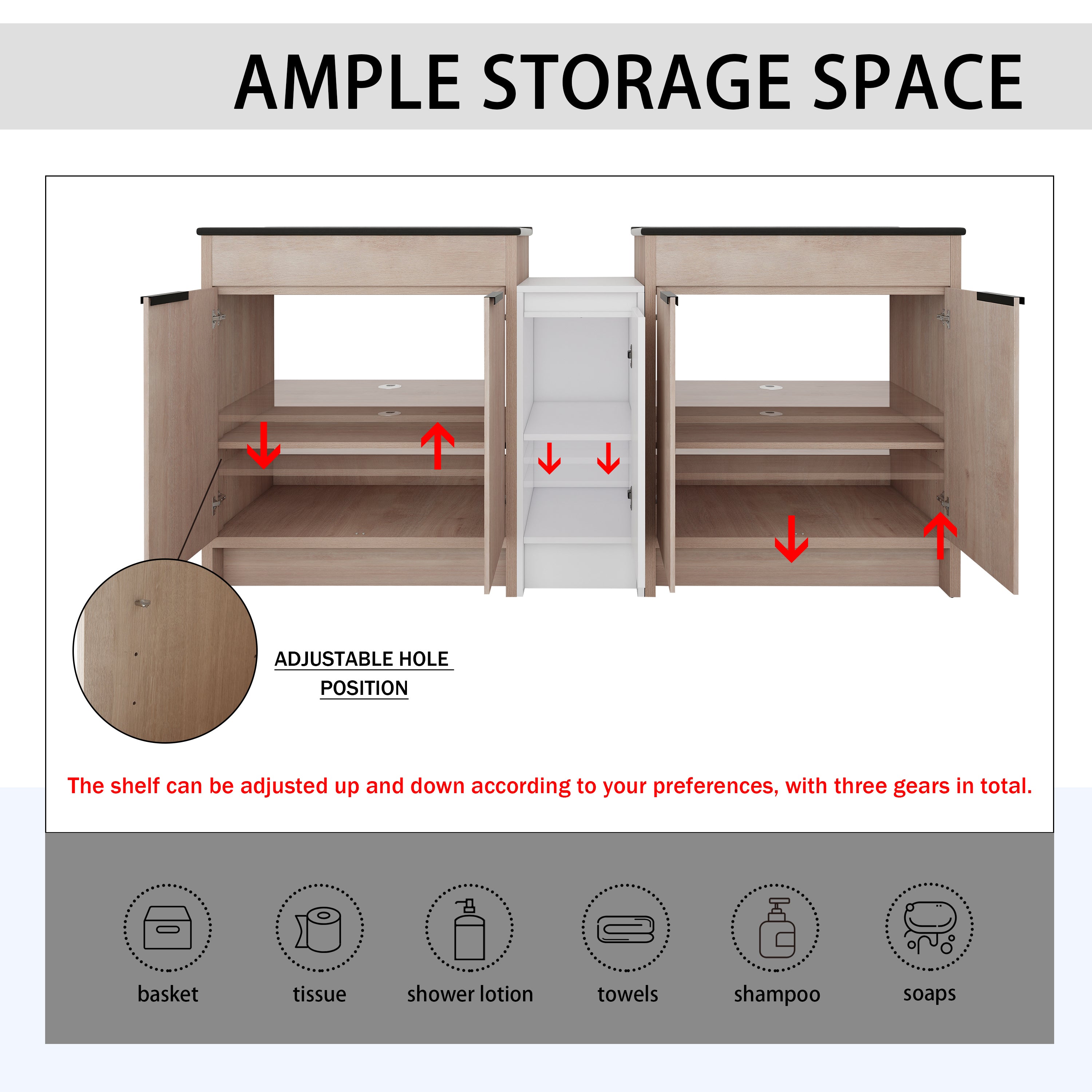 AMPLE STORAGE SPACE

ADJUSTABLE HOLE POSITION

The shelf can be adjusted up and down according to your preferences, with three gears in total.

basket

tissue

shower lotion

towels

shampoo

soaps