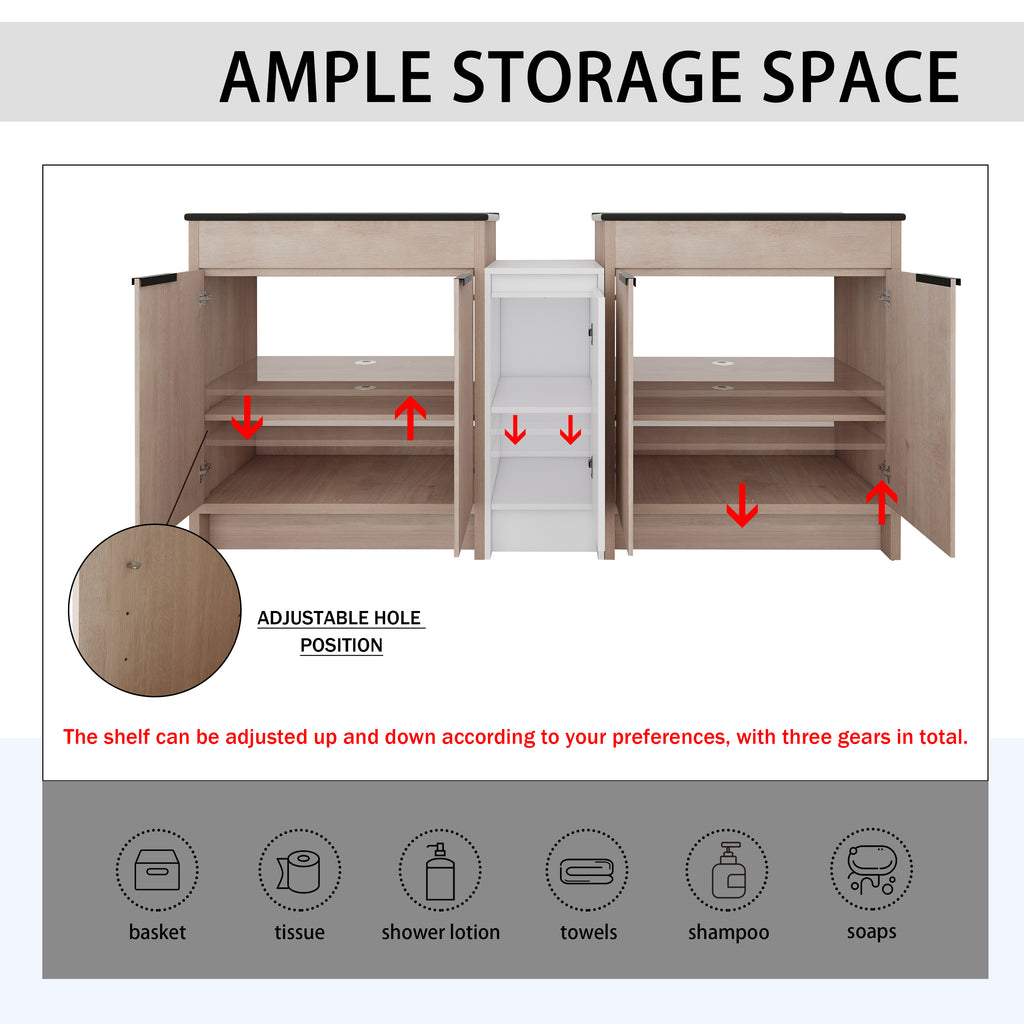 AMPLE STORAGE SPACE

ADJUSTABLE HOLE POSITION

The shelf can be adjusted up and down according to your preferences, with three gears in total.

basket

tissue

shower lotion

towels

shampoo

soaps