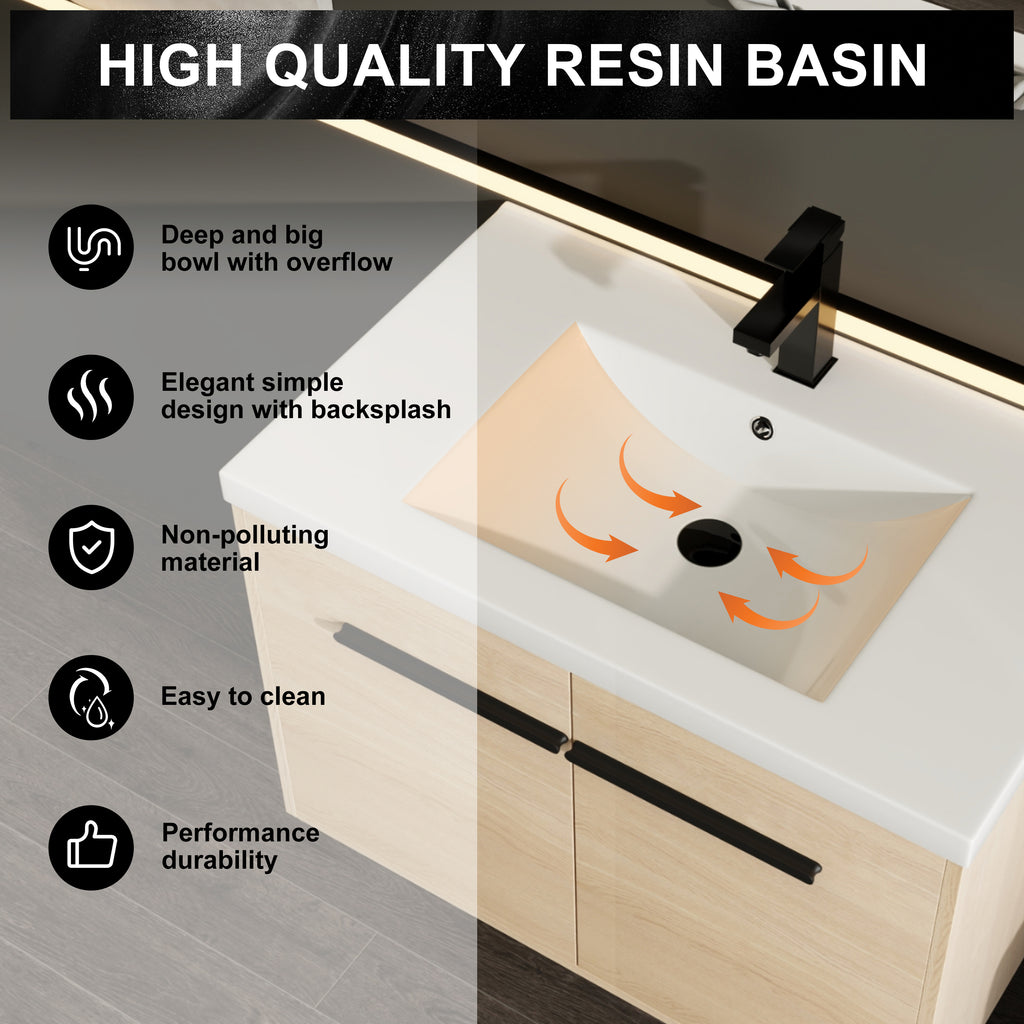 HIGH QUALITY RESIN BASIN

Deep and big bowl with overflow

Elegant simple design with backsplash

Non-polluting material

Easy to clean

Performance durability