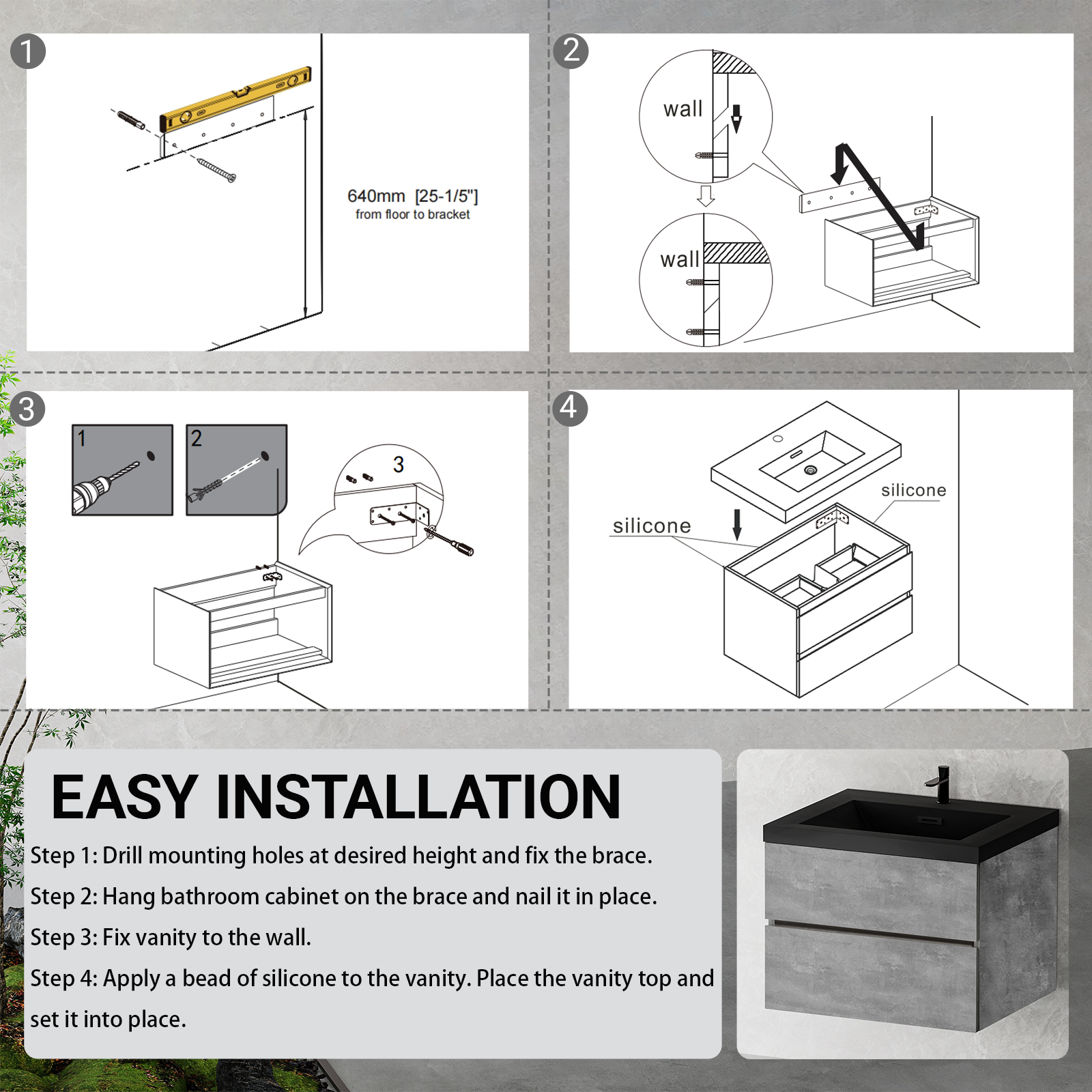 1

640mm [25-1/5"]
from floor to bracket

2

wall

wall

3

1

2

3

4

silicone

silicone

EASY INSTALLATION

Step 1: Drill mounting holes at desired height and fix the brace.

Step 2: Hang bathroom cabinet on the brace and nail it in place.

Step 3: Fix vanity to the wall.

Step 4: Apply a bead of silicone to the vanity. Place the vanity top and set it into place.