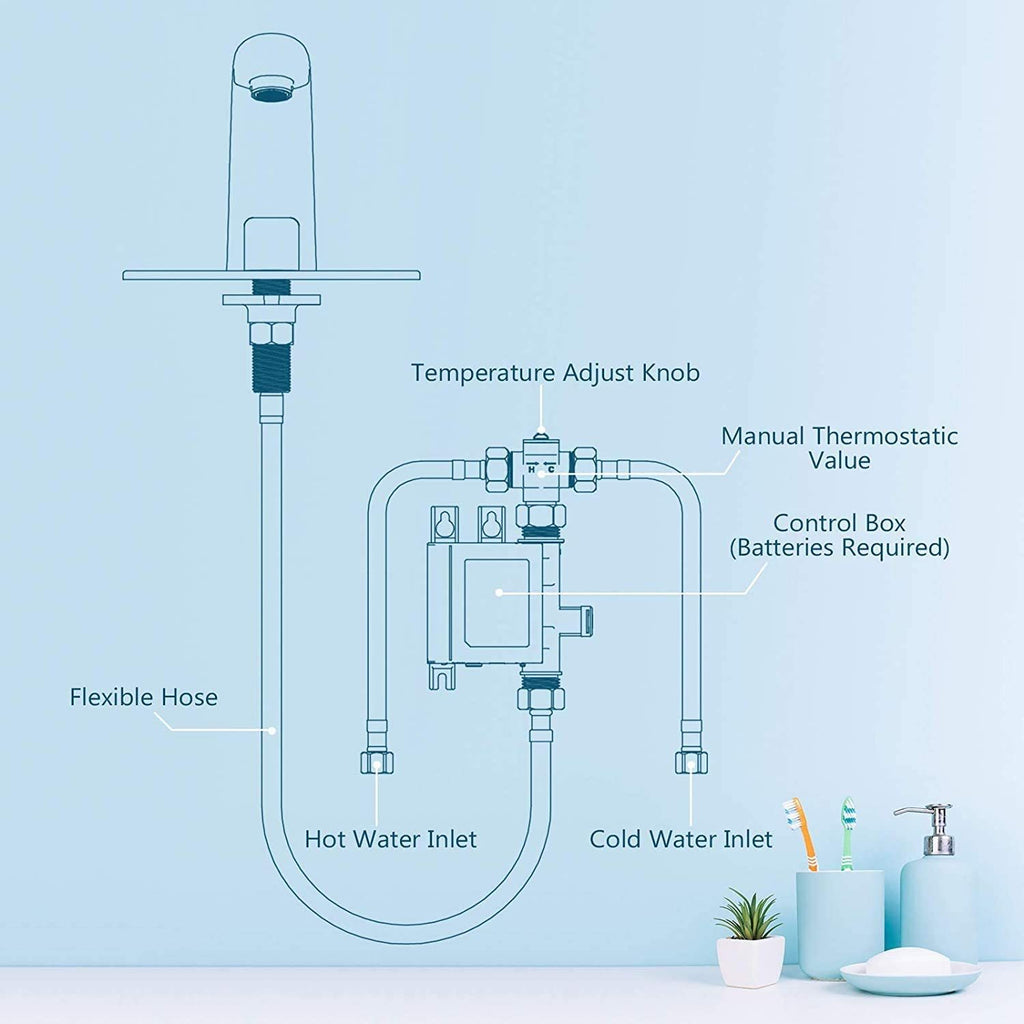 Temperature Adjust Knob

Manual Thermostatic Value

H C

Control Box (Batteries Required)

Flexible Hose

Hot Water Inlet

Cold Water Inlet