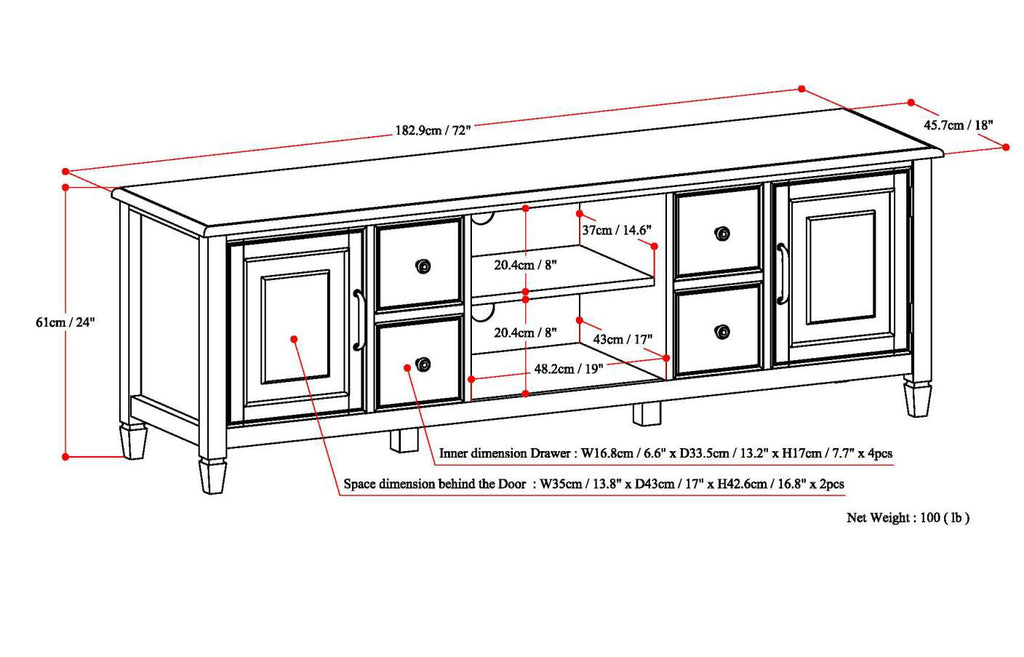 182.9cm / 72"

45.7cm / 18"

61cm / 24"

37cm / 14.6"

20.4cm / 8"

20.4cm / 8"

43cm / 17"

48.2cm / 19"

Inner dimension Drawer : W16.8cm / 6.6" x D33.5cm / 13.2" x H17cm / 7.7" x 4pcs

Space dimension behind the Door : W35cm / 13.8" x D43cm / 17" x H42.6cm / 16.8" x 2pcs

Net Weight : 100 ( lb )