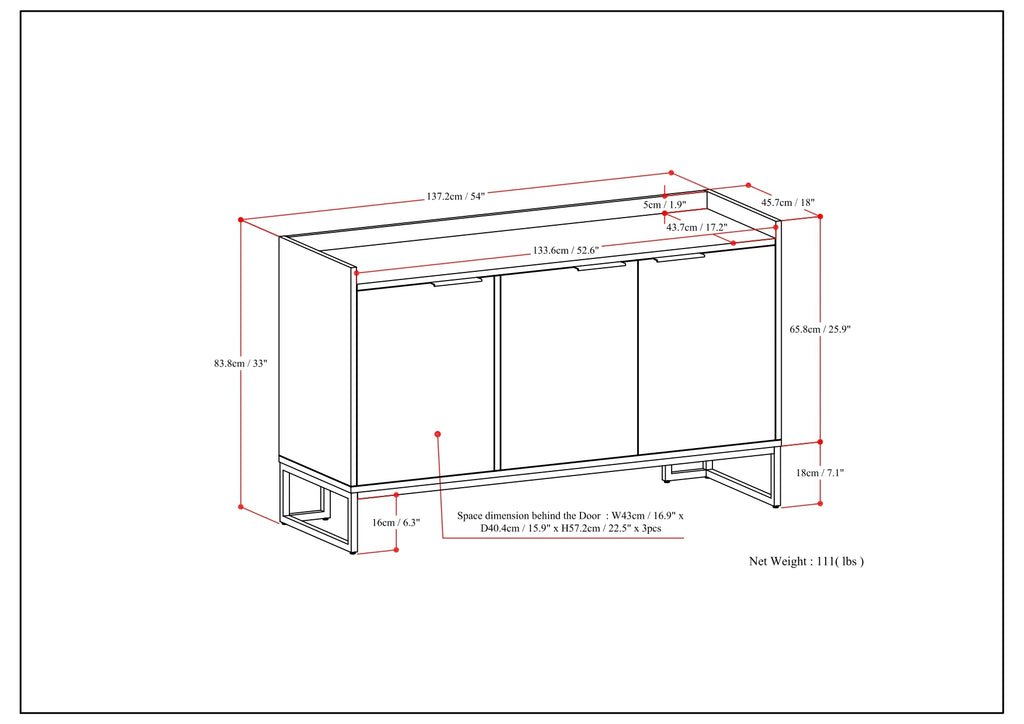 137.2cm / 54"

45.7cm / 18"

5cm / 1.9"

43.7cm / 17.2"

133.6cm / 52.6"

83.8cm / 33"

65.8cm / 25.9"

18cm / 7.1"

16cm / 6.3"

Space dimension behind the Door : W43cm / 16.9" x D40.4cm / 15.9" x H57.2cm / 22.5" x 3pcs

Net Weight : 111( lbs )