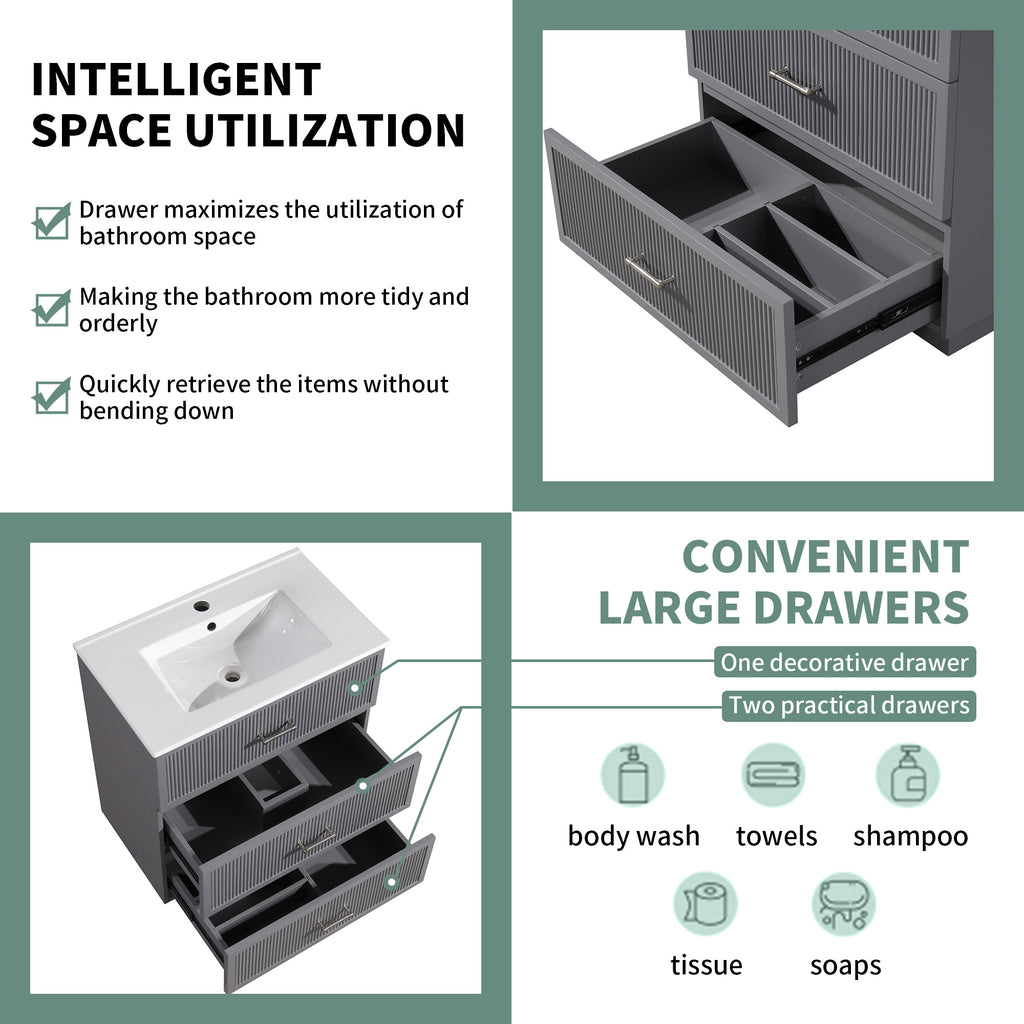 INTELLIGENT SPACE UTILIZATION

Drawer maximizes the utilization of bathroom space

Making the bathroom more tidy and orderly

Quickly retrieve the items without bending down

CONVENIENT LARGE DRAWERS

One decorative drawer

Two practical drawers

body wash

towels

shampoo

tissue

soaps