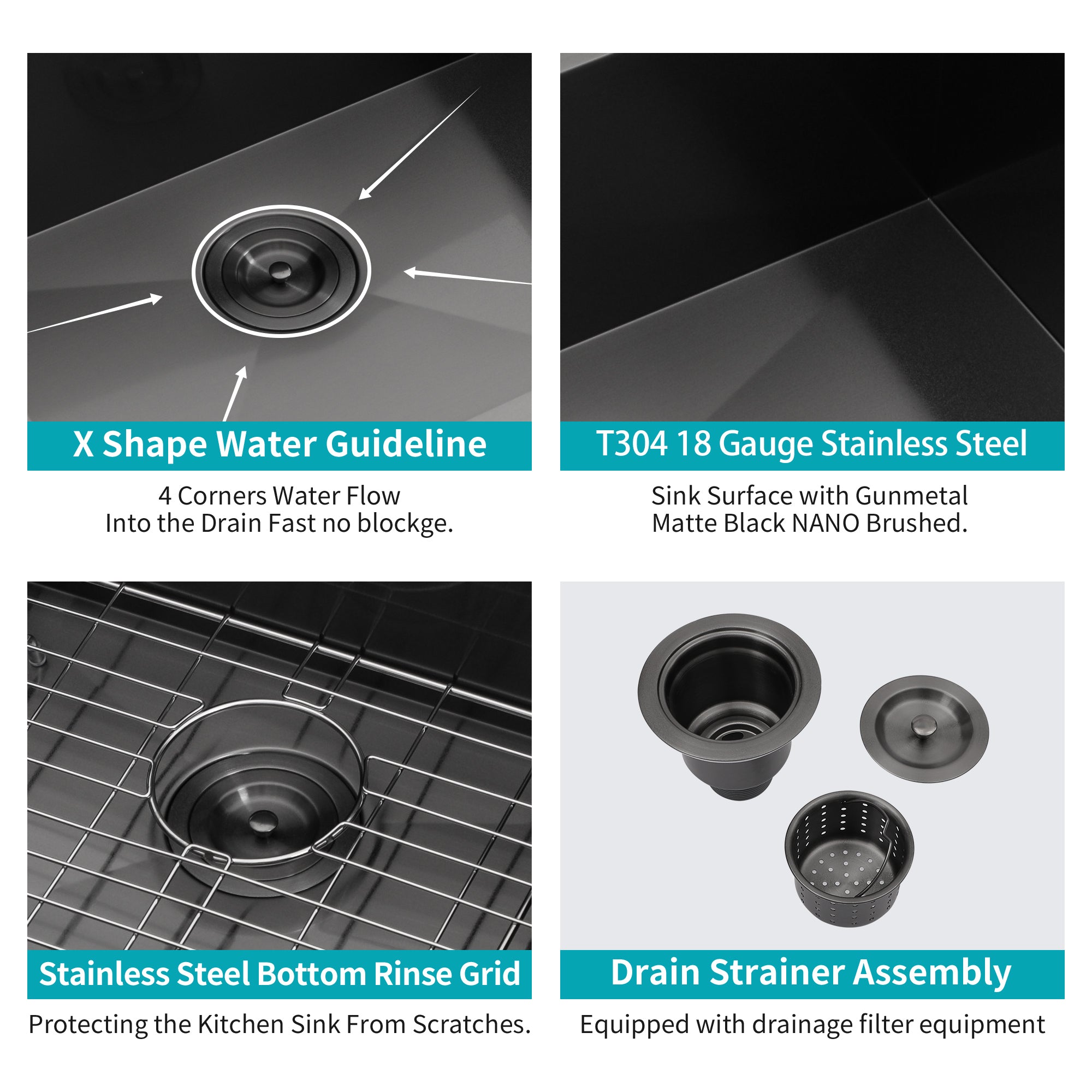 X Shape Water Guideline

4 Corners Water Flow
Into the Drain Fast no blockge.

T304 18 Gauge Stainless Steel

Sink Surface with Gunmetal
Matte Black NANO Brushed.

Stainless Steel Bottom Rinse Grid

Protecting the Kitchen Sink From Scratches.

Drain Strainer Assembly

Equipped with drainage filter equipment