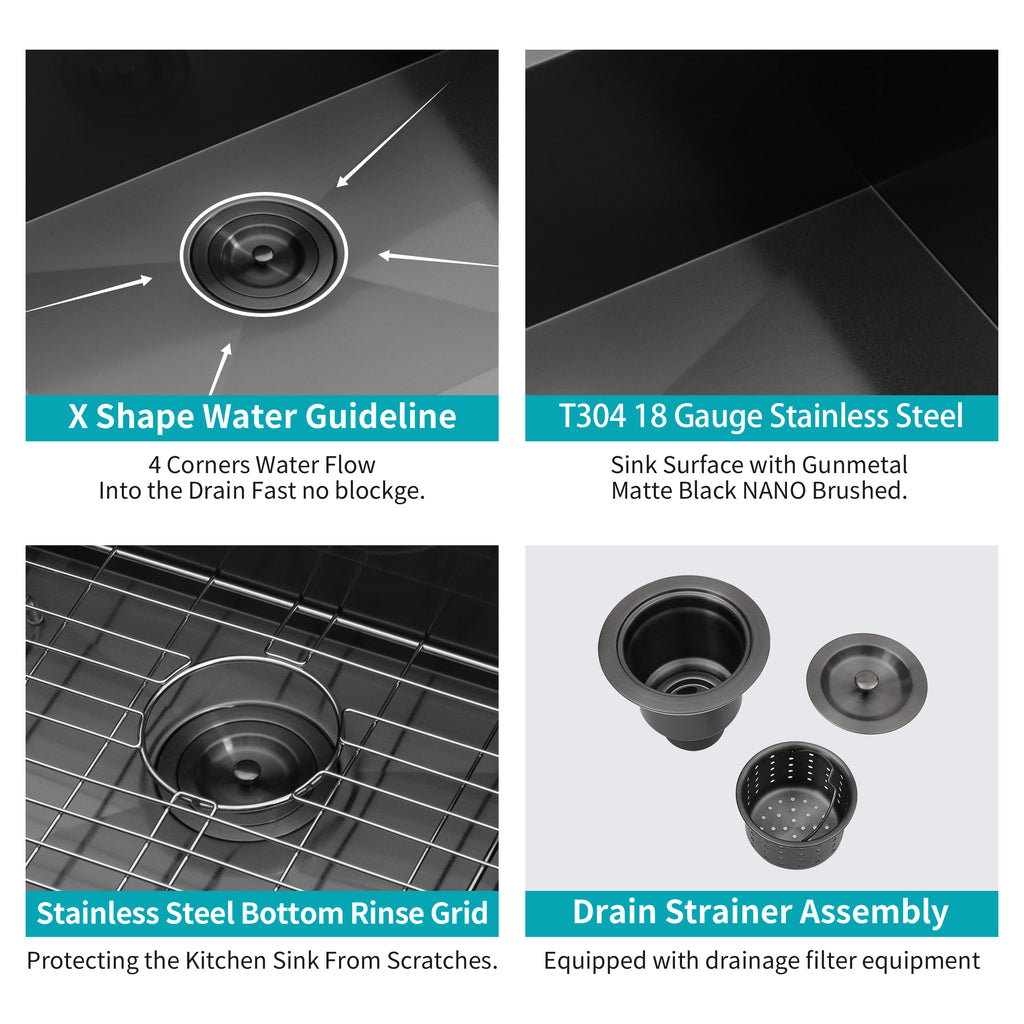 X Shape Water Guideline

4 Corners Water Flow
Into the Drain Fast no blockge.

T304 18 Gauge Stainless Steel

Sink Surface with Gunmetal
Matte Black NANO Brushed.

Stainless Steel Bottom Rinse Grid

Protecting the Kitchen Sink From Scratches.

Drain Strainer Assembly

Equipped with drainage filter equipment