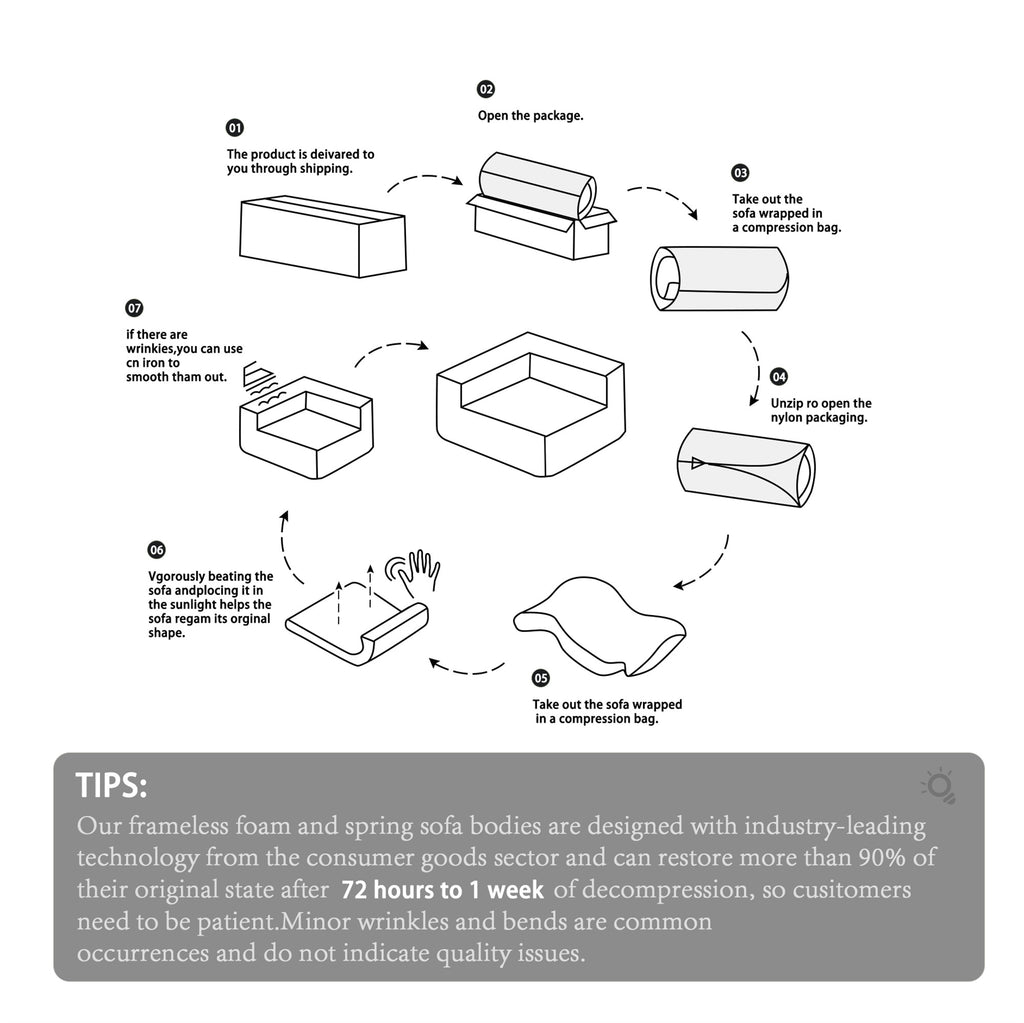 01
The product is deivared to you through shipping.

02
Open the package.

03
Take out the sofa wrapped in a compression bag.

04
Unzip ro open the nylon packaging.

05
Take out the sofa wrapped in a compression bag.

06
Vgorously beating the sofa andplocing it in the sunlight helps the sofa regam its orginal shape.

07
if there are wrinkies,you can use cn iron to smooth tham out.

TIPS:
Our frameless foam and spring sofa bodies are designed with industry-leading technology from the consumer goods sector and can restore more than 90% of their original state after 72 hours to 1 week of decompression, so cusitomers need to be patient.Minor wrinkles and bends are common occurrences and do not indicate quality issues.